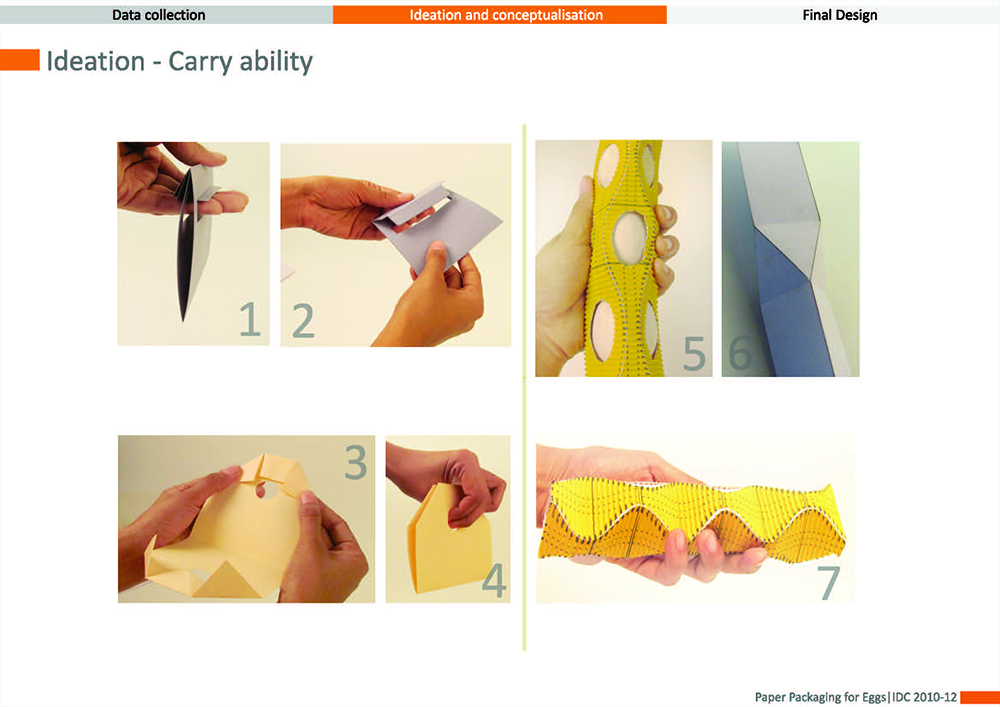 Data collection Ideation and conceptualisation Final Design

Ideation - Carry ability

1 2

5 6

3

4

7

Paper Packaging for Eggs|IDC 2010-12