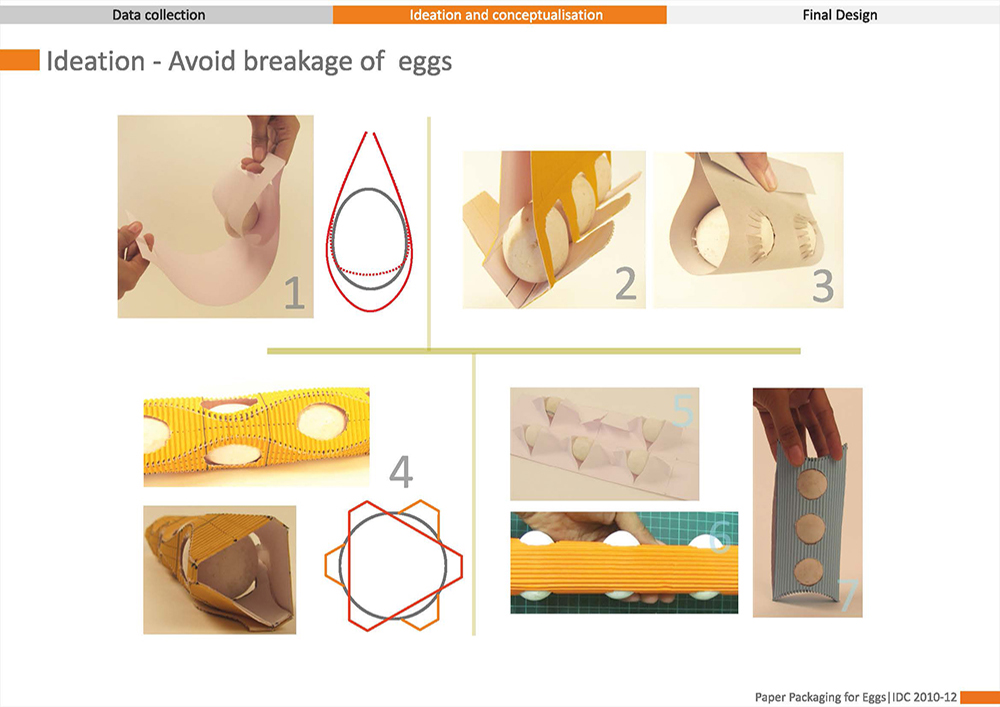 Data collection
Ideation and conceptualisation
Final Design

Ideation - Avoid breakage of eggs

1
2
3
4
5
6
7

Paper Packaging for Eggs|IDC 2010-12