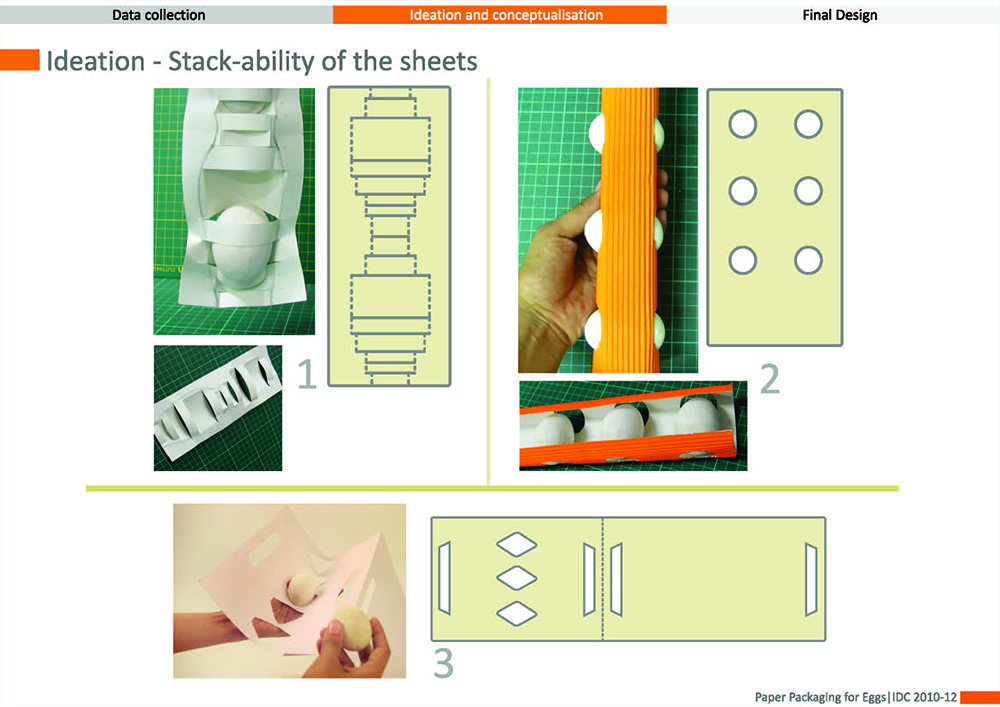 Data collection Ideation and conceptualisation Final Design

Ideation - Stack-ability of the sheets

1

2

3

Paper Packaging for Eggs|IDC 2010-12