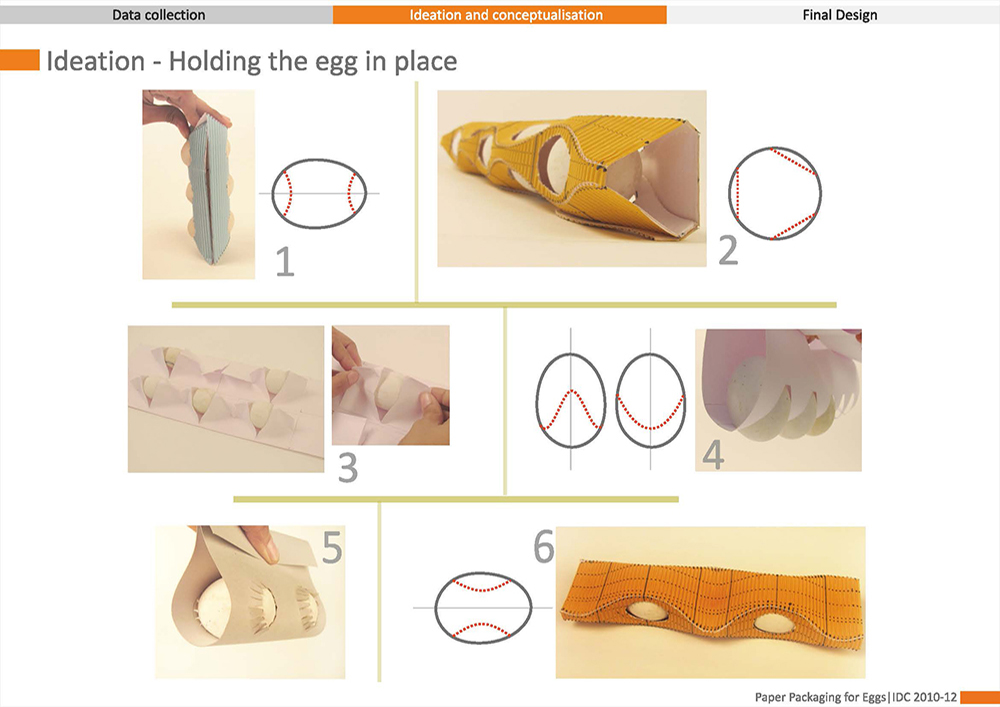 Data collection
Ideation and conceptualisation
Final Design

Ideation - Holding the egg in place

1

2

3

4

5

6

Paper Packaging for Eggs|IDC 2010-12