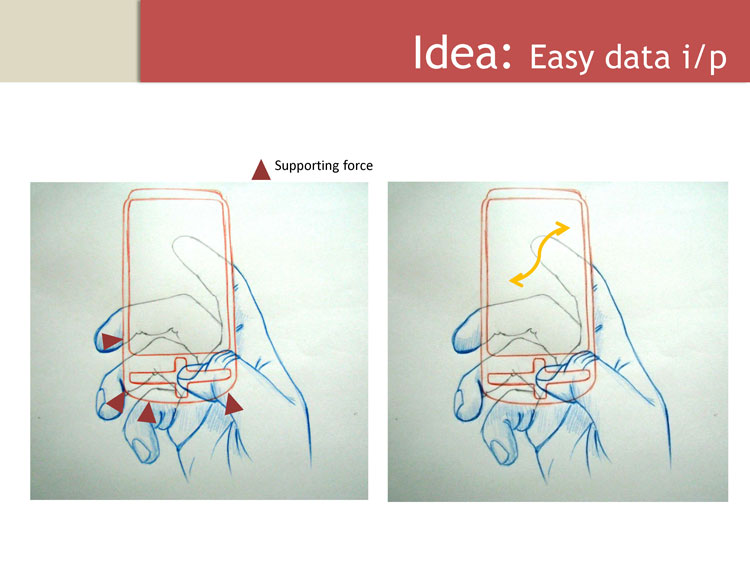 Idea: Easy data i/p

Supporting force