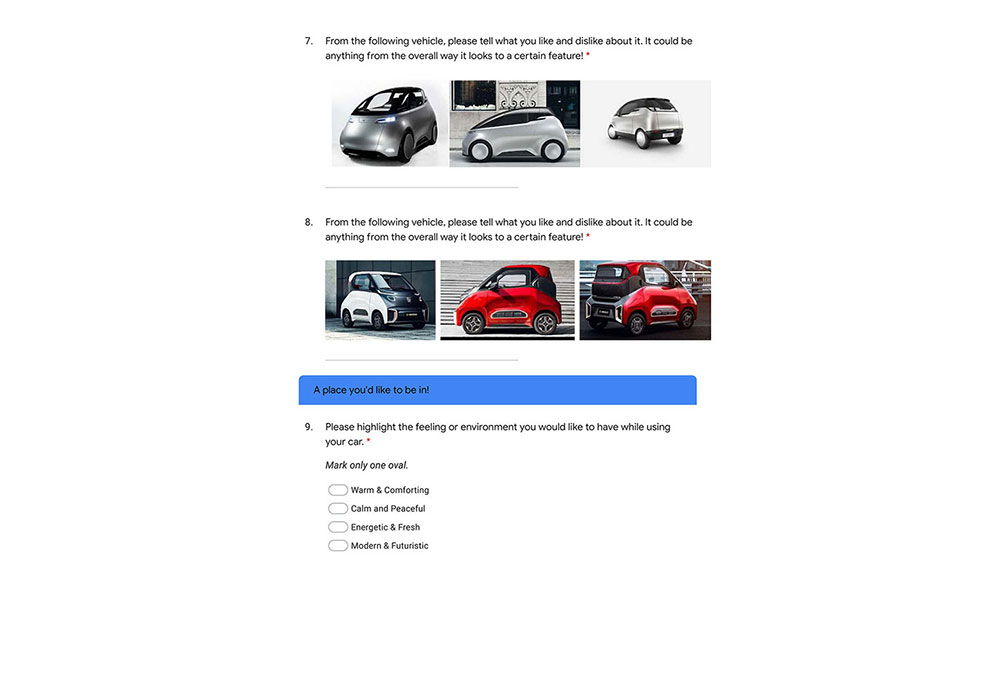 7. From the following vehicle, please tell what you like and dislike about it. It could be anything from the overall way it looks to a certain feature! *

8. From the following vehicle, please tell what you like and dislike about it. It could be anything from the overall way it looks to a certain feature! *

A place you'd like to be in!

9. Please highlight the feeling or environment you would like to have while using your car. *

Mark only one oval.

Warm & Comforting
Calm and Peaceful
Energetic & Fresh
Modern & Futuristic