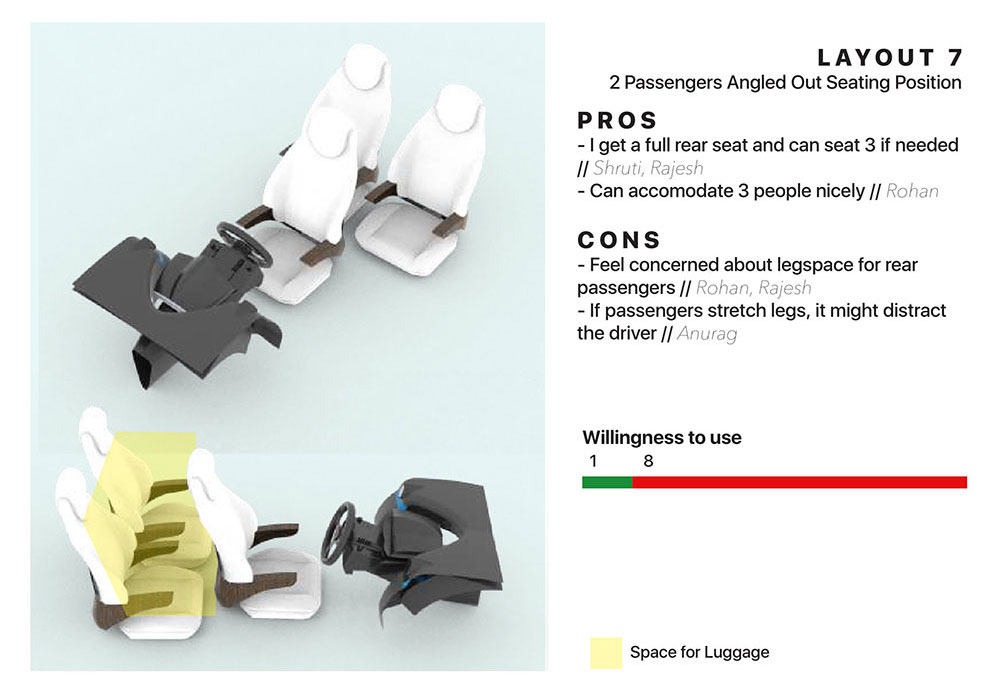 LAYOUT 7
2 Passengers Angled Out Seating Position

PROS
- I get a full rear seat and can seat 3 if needed // Shruti, Rajesh
- Can accomodate 3 people nicely // Rohan

CONS
- Feel concerned about legspace for rear passengers // Rohan, Rajesh
- If passengers stretch legs, it might distract the driver // Anurag

Willingness to use
1 8

Space for Luggage