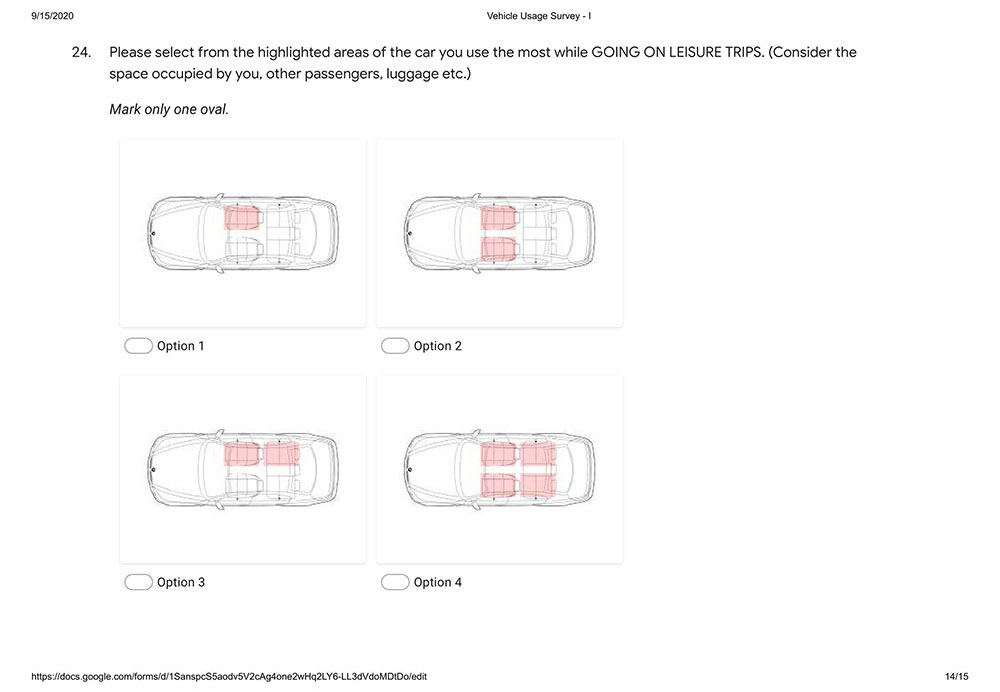 9/15/2020 Vehicle Usage Survey - I

24. Please select from the highlighted areas of the car you use the most while GOING ON LEISURE TRIPS. (Consider the space occupied by you, other passengers, luggage etc.)

Mark only one oval.

Option 1

Option 2

Option 3

Option 4

https://docs.google.com/forms/d/1SanspcS5aodv5V2cAg4one2wHq2LY6-LL3dVdoMDtDo/edit 14/15