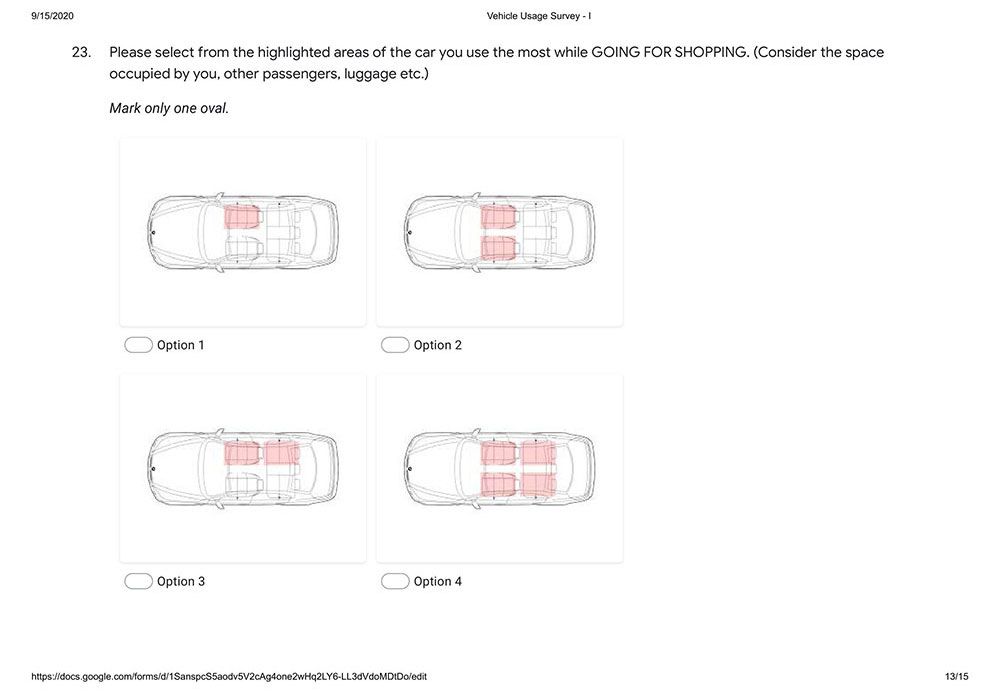 9/15/2020 Vehicle Usage Survey - I

23. Please select from the highlighted areas of the car you use the most while GOING FOR SHOPPING. (Consider the space occupied by you, other passengers, luggage etc.)

Mark only one oval.

Option 1

Option 2

Option 3

Option 4

https://docs.google.com/forms/d/1SanspcS5aodv5V2cAg4one2wHq2LY6-LL3dVdoMDtDo/edit 13/15