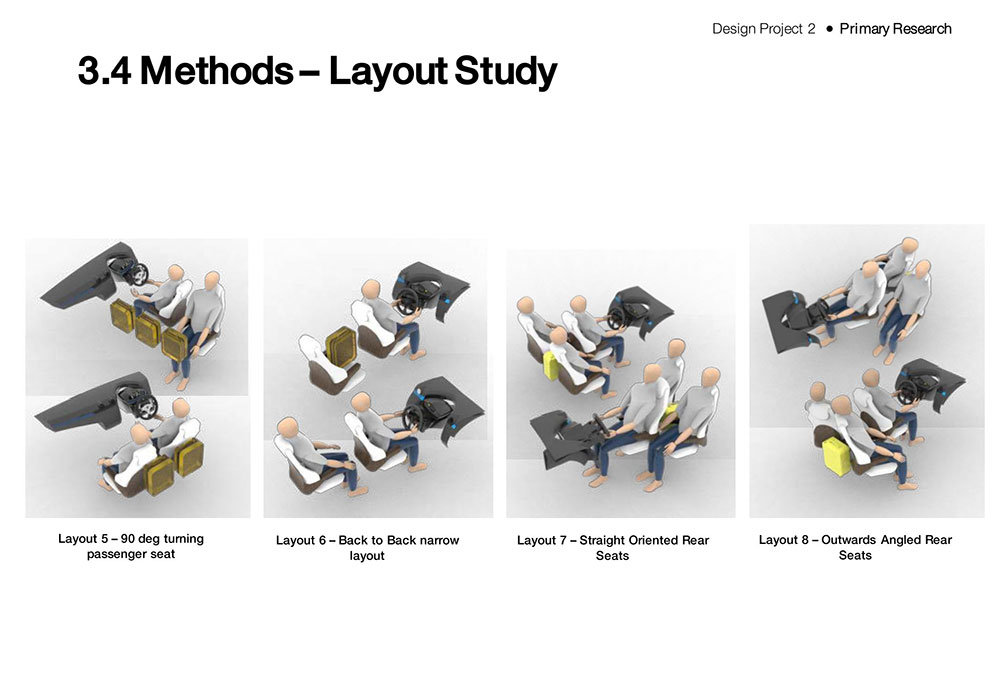 Design Project 2 • Primary Research

3.4 Methods – Layout Study

Layout 5 – 90 deg turning passenger seat

Layout 6 – Back to Back narrow layout

Layout 7 – Straight Oriented Rear Seats

Layout 8 – Outwards Angled Rear Seats