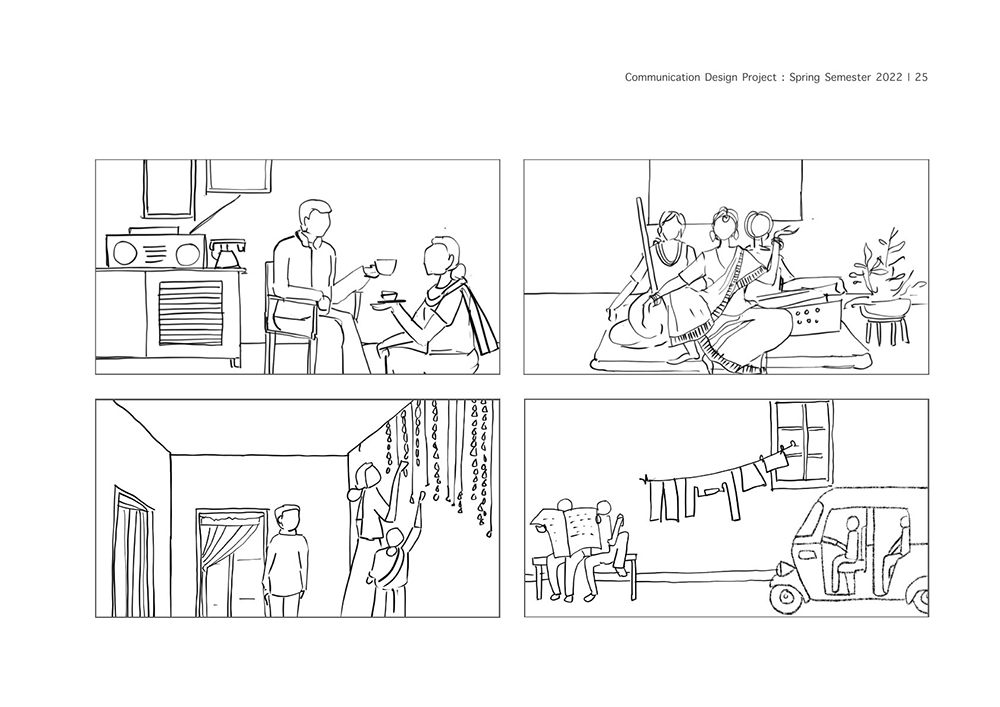 Communication Design Project : Spring Semester 2022 | 25