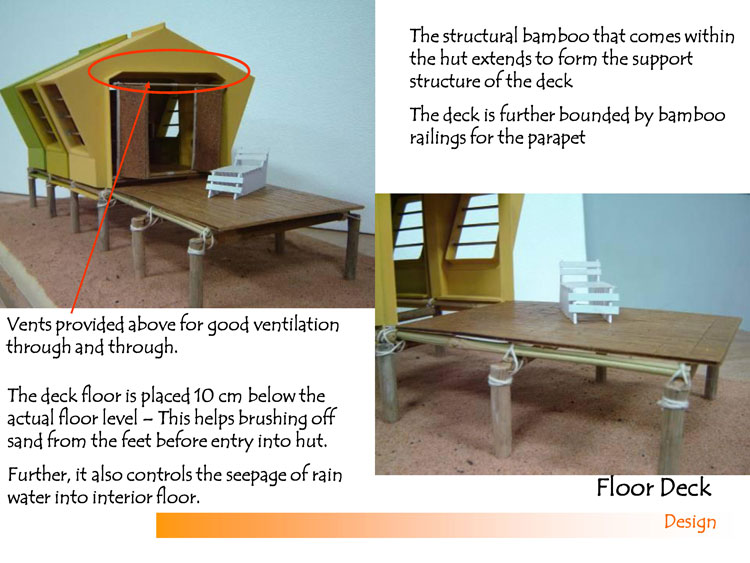 The structural bamboo that comes within the hut extends to form the support structure of the deck

The deck is further bounded by bamboo railings for the parapet

Vents provided above for good ventilation through and through.

The deck floor is placed 10 cm below the actual floor level – This helps brushing off sand from the feet before entry into hut.

Further, it also controls the seepage of rain water into interior floor.

Floor Deck

Design