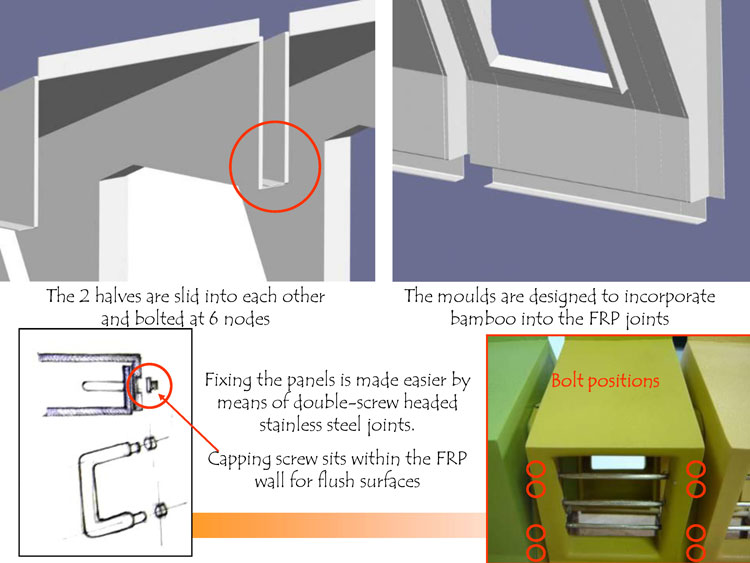 The 2 halves are slid into each other and bolted at 6 nodes

The moulds are designed to incorporate bamboo into the FRP joints

Fixing the panels is made easier by means of double-screw headed stainless steel joints.

Capping screw sits within the FRP wall for flush surfaces

Bolt positions