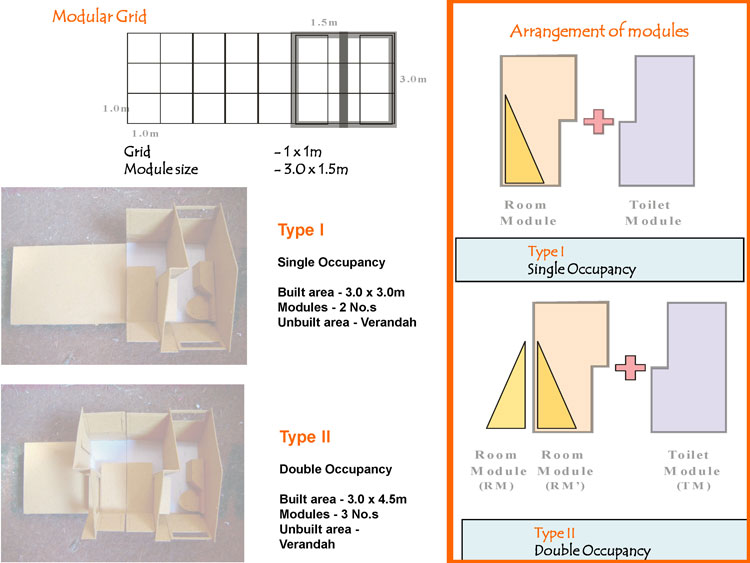 Modular Grid

1.5m

3.0m

1.0m

1.0m

Grid - 1 x 1m
Module size - 3.0 x 1.5m

Type I

Single Occupancy

Built area - 3.0 x 3.0m
Modules - 2 No.s
Unbuilt area - Verandah

Type II

Double Occupancy

Built area - 3.0 x 4.5m
Modules - 3 No.s
Unbuilt area - Verandah

Arrangement of modules

Room Module

Toilet Module

Type I
Single Occupancy

Room Module (RM)

Room Module (RM')

Toilet Module (TM)

Type II
Double Occupancy