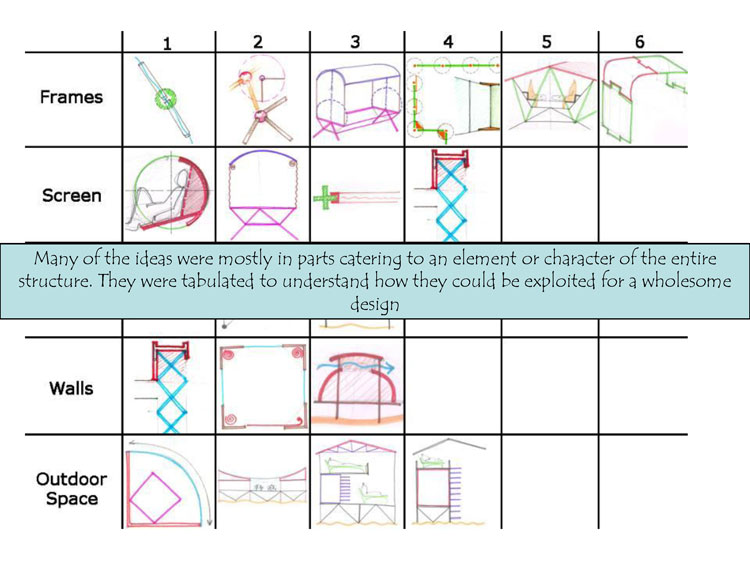 | | 1 | 2 | 3 | 4 | 5 | 6 |
|---|---|---|---|---|---|---|
| Frames | | | | | | |
| Screen | | | | | | |
| Walls | | | | | | |
| Outdoor Space | | | | | | |

Many of the ideas were mostly in parts catering to an element or character of the entire structure. They were tabulated to understand how they could be exploited for a wholesome design