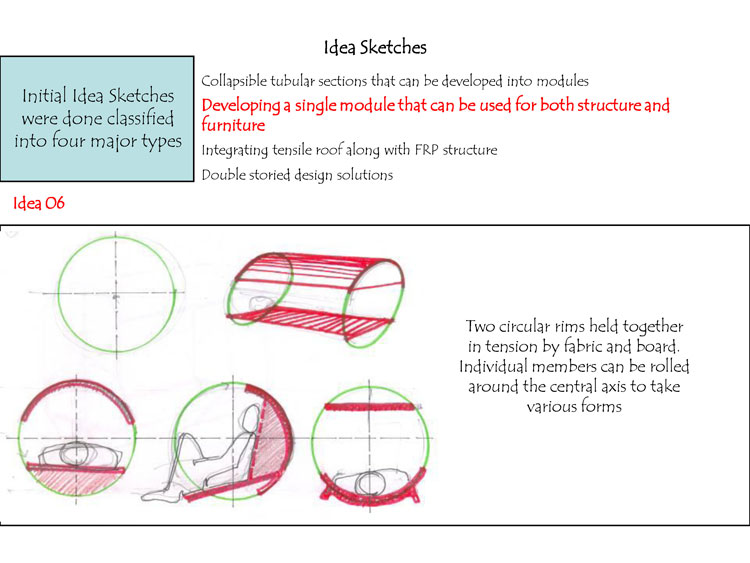 Idea Sketches

Initial Idea Sketches were done classified into four major types

Collapsible tubular sections that can be developed into modules

Developing a single module that can be used for both structure and furniture

Integrating tensile roof along with FRP structure

Double storied design solutions

Idea 06

Two circular rims held together in tension by fabric and board. Individual members can be rolled around the central axis to take various forms