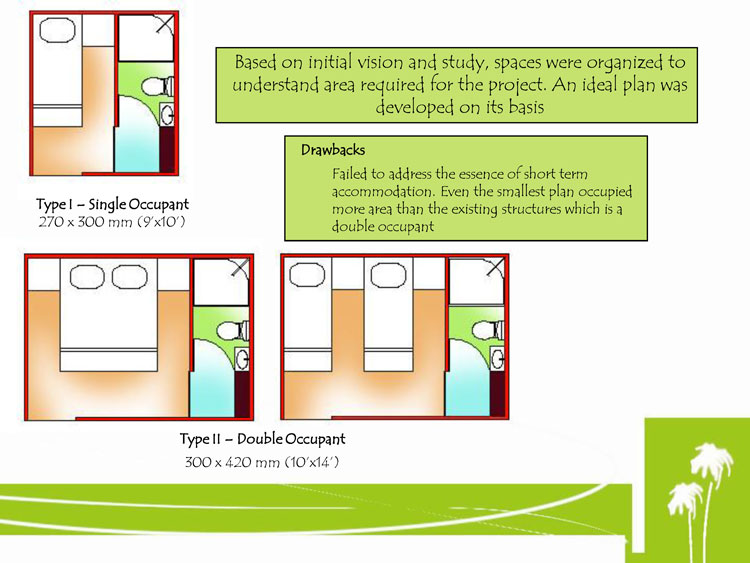 Based on initial vision and study, spaces were organized to understand area required for the project. An ideal plan was developed on its basis

Drawbacks

Failed to address the essence of short term accommodation. Even the smallest plan occupied more area than the existing structures which is a double occupant

Type I – Single Occupant
270 x 300 mm (9'x10')

Type II – Double Occupant
300 x 420 mm (10'x14')