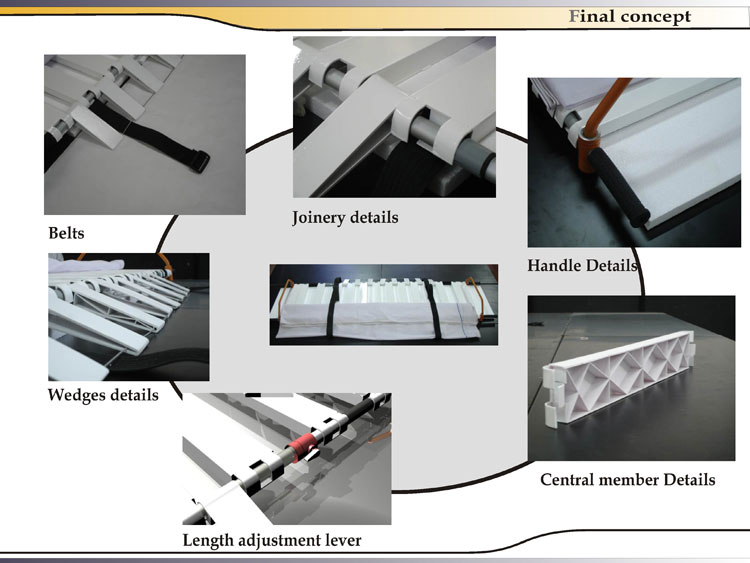 Final concept

Belts

Joinery details

Handle Details

Wedges details

Central member Details

Length adjustment lever