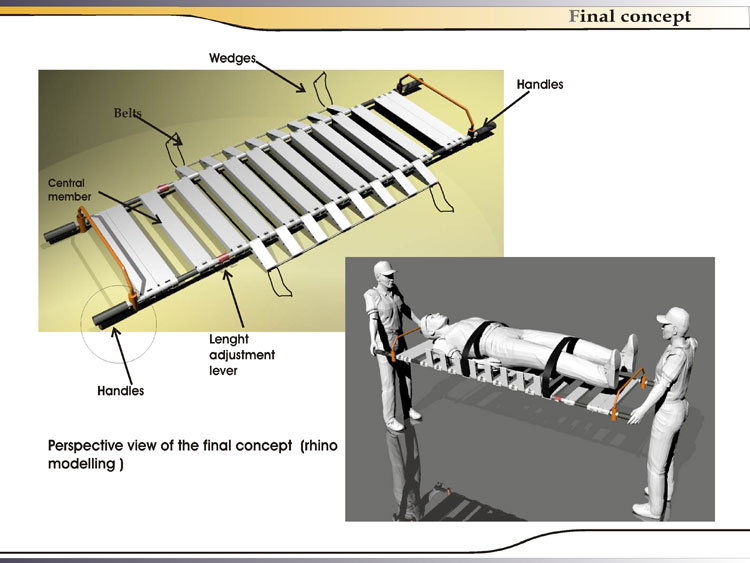 Final concept

Wedges

Handles

Belts

Central member

Lenght adjustment lever

Handles

Perspective view of the final concept (rhino modelling )