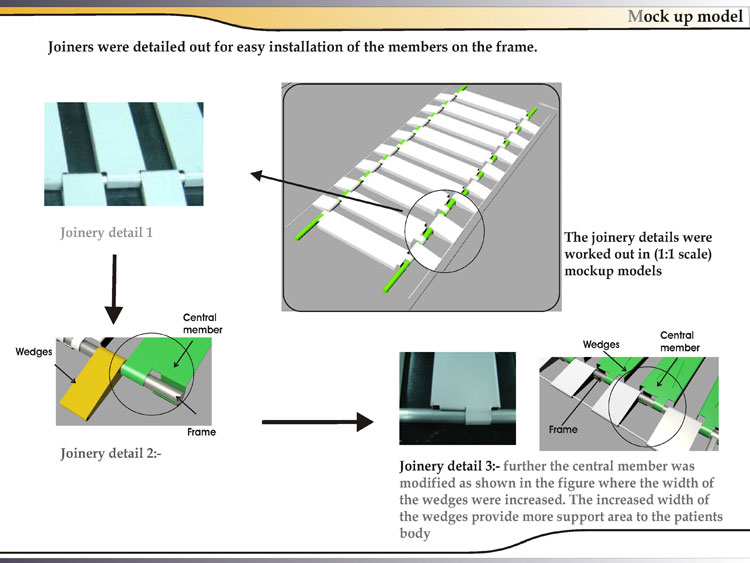 Mock up model

Joiners were detailed out for easy installation of the members on the frame.

Joinery detail 1

The joinery details were worked out in (1:1 scale) mockup models

Wedges

Central member

Frame

Joinery detail 2:-

Wedges

Central member

Frame

Joinery detail 3:- further the central member was modified as shown in the figure where the width of the wedges were increased. The increased width of the wedges provide more support area to the patients body