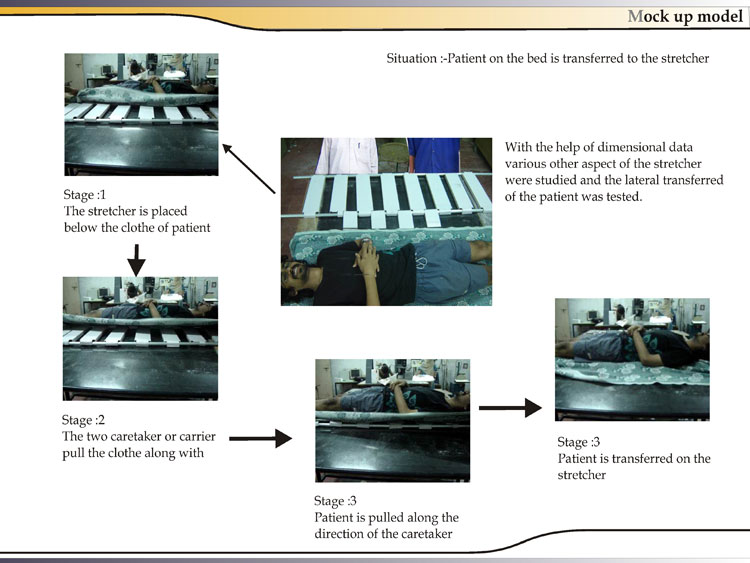 Mock up model

Situation :-Patient on the bed is transferred to the stretcher

With the help of dimensional data various other aspect of the stretcher were studied and the lateral transferred of the patient was tested.

Stage :1
The stretcher is placed below the clothe of patient

Stage :2
The two caretaker or carrier pull the clothe along with

Stage :3
Patient is pulled along the direction of the caretaker

Stage :3
Patient is transferred on the stretcher