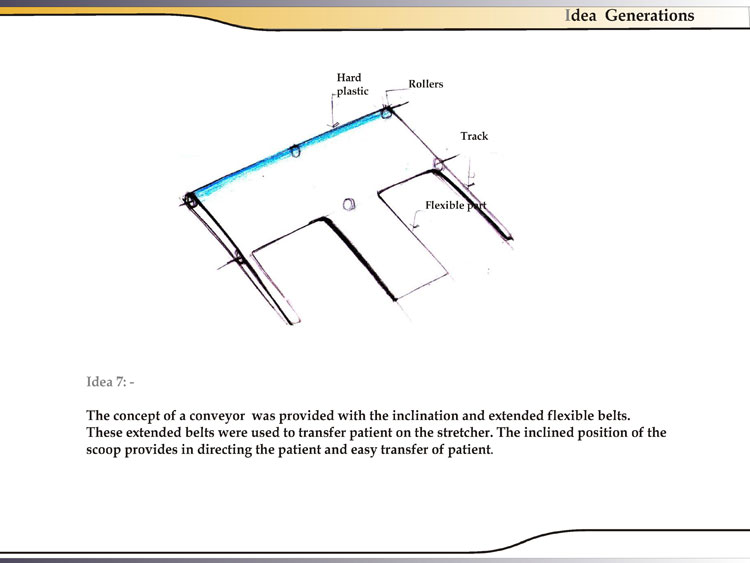 Idea Generations

Hard plastic

Rollers

Track

Flexible part

Idea 7: -

The concept of a conveyor was provided with the inclination and extended flexible belts. These extended belts were used to transfer patient on the stretcher. The inclined position of the scoop provides in directing the patient and easy transfer of patient.