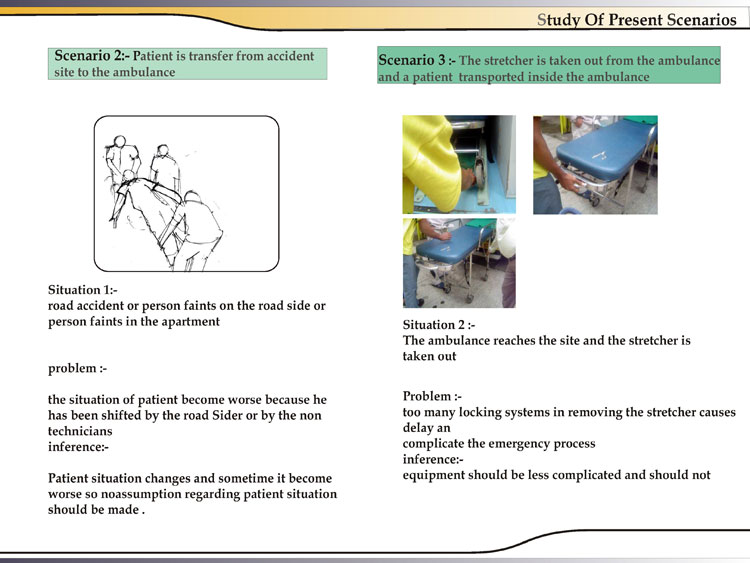 Study Of Present Scenarios

Scenario 2:- Patient is transfer from accident site to the ambulance

Situation 1:-
road accident or person faints on the road side or person faints in the apartment

problem :-

the situation of patient become worse because he has been shifted by the road Sider or by the non technicians
inference:-

Patient situation changes and sometime it become worse so noassumption regarding patient situation should be made .

Scenario 3 :- The stretcher is taken out from the ambulance and a patient transported inside the ambulance

Situation 2 :-
The ambulance reaches the site and the stretcher is taken out

Problem :-
too many locking systems in removing the stretcher causes delay an
complicate the emergency process
inference:-
equipment should be less complicated and should not