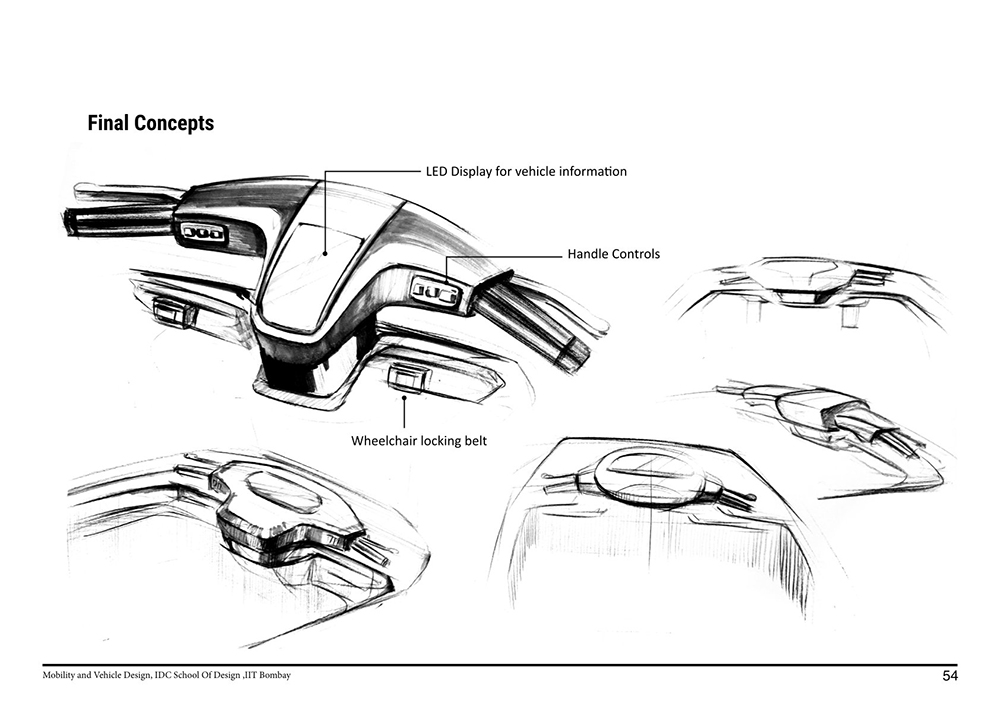 Final Concepts

LED Display for vehicle information

Handle Controls

Wheelchair locking belt

Mobility and Vehicle Design, IDC School Of Design ,IIT Bombay

54