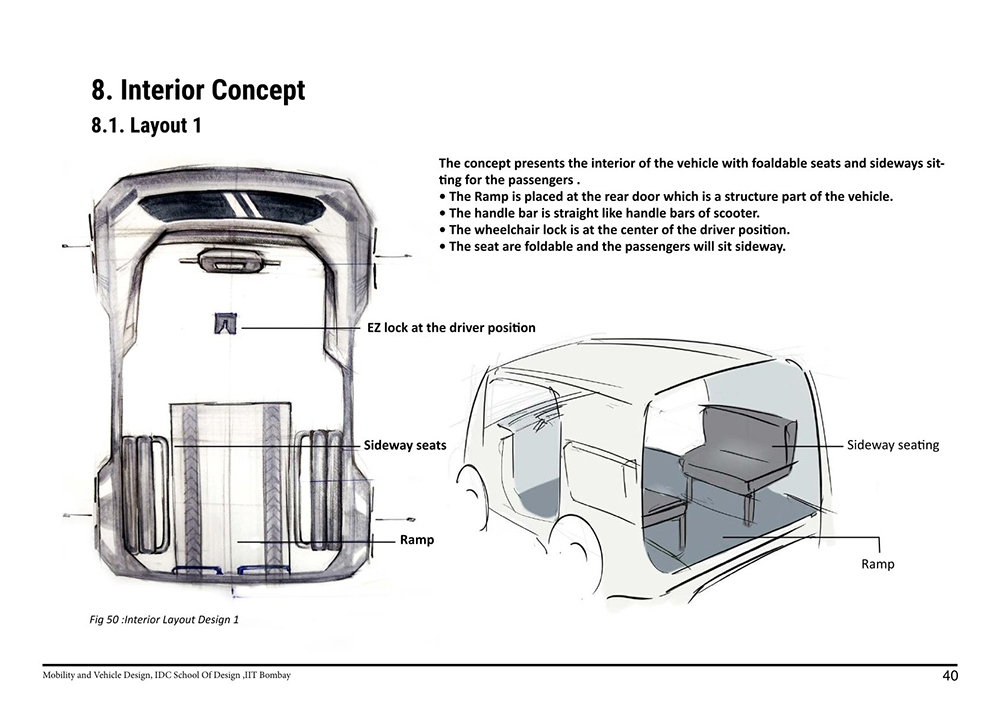 8. Interior Concept

8.1. Layout 1

The concept presents the interior of the vehicle with foaldable seats and sideways sitting for the passengers .
• The Ramp is placed at the rear door which is a structure part of the vehicle.
• The handle bar is straight like handle bars of scooter.
• The wheelchair lock is at the center of the driver position.
• The seat are foldable and the passengers will sit sideway.

EZ lock at the driver position

Sideway seats

Ramp

Sideway seating

Ramp

Fig 50 :Interior Layout Design 1

Mobility and Vehicle Design, IDC School Of Design ,IIT Bombay

40