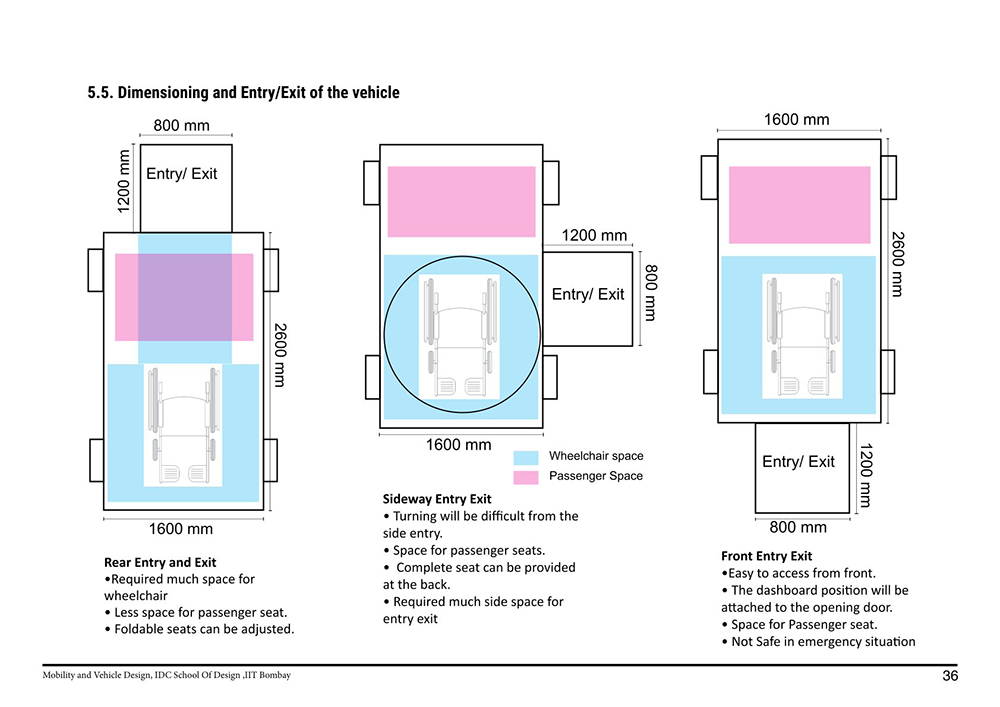 5.5. Dimensioning and Entry/Exit of the vehicle

800 mm

1200 mm

Entry/ Exit

2600 mm

1600 mm

Rear Entry and Exit
•Required much space for wheelchair
• Less space for passenger seat.
• Foldable seats can be adjusted.

1200 mm

Entry/ Exit

800 mm

1600 mm

Wheelchair space

Passenger Space

Sideway Entry Exit
• Turning will be difficult from the side entry.
• Space for passenger seats.
• Complete seat can be provided at the back.
• Required much side space for entry exit

1600 mm

2600 mm

Entry/ Exit

1200 mm

800 mm

Front Entry Exit
•Easy to access from front.
• The dashboard position will be attached to the opening door.
• Space for Passenger seat.
• Not Safe in emergency situation

Mobility and Vehicle Design, IDC School Of Design ,IIT Bombay

36