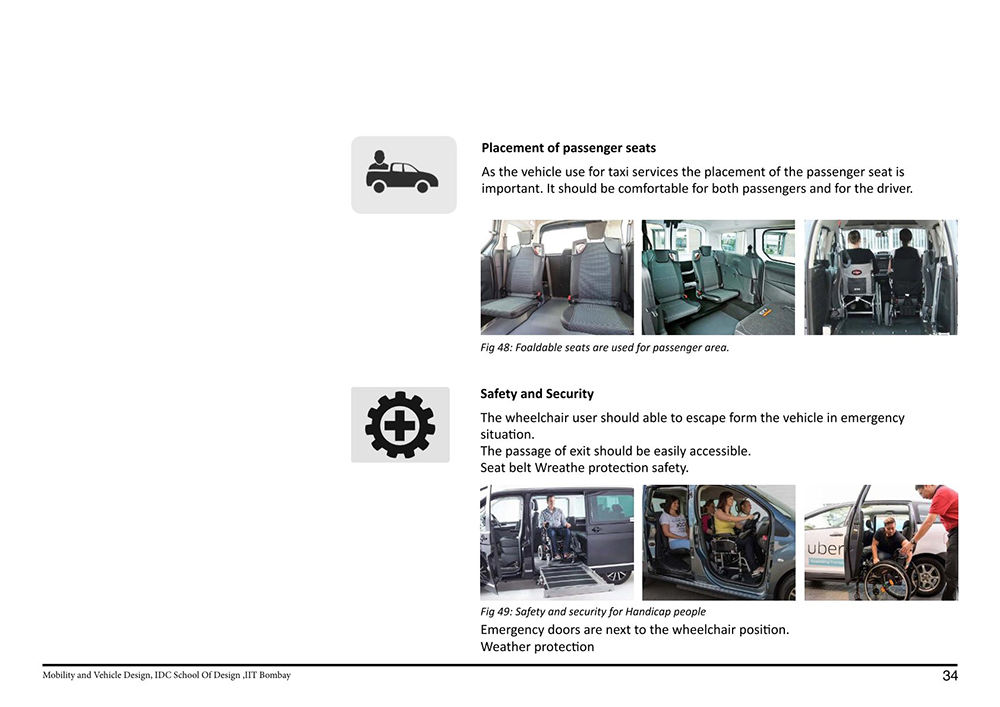 Placement of passenger seats

As the vehicle use for taxi services the placement of the passenger seat is important. It should be comfortable for both passengers and for the driver.

Fig 48: Foaldable seats are used for passenger area.

Safety and Security

The wheelchair user should able to escape form the vehicle in emergency situation.
The passage of exit should be easily accessible.
Seat belt Wreathe protection safety.

uber

Fig 49: Safety and security for Handicap people

Emergency doors are next to the wheelchair position.
Weather protection

Mobility and Vehicle Design, IDC School Of Design ,IIT Bombay

34