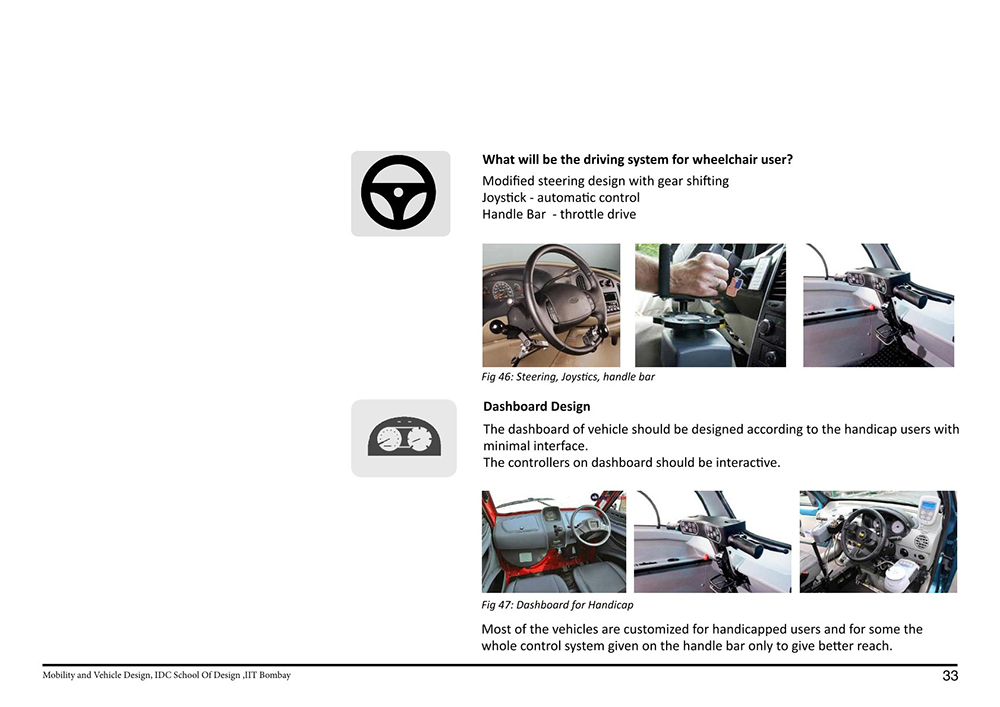 What will be the driving system for wheelchair user?

Modified steering design with gear shifting
Joystick - automatic control
Handle Bar - throttle drive

Fig 46: Steering, Joystics, handle bar

Dashboard Design

The dashboard of vehicle should be designed according to the handicap users with minimal interface.
The controllers on dashboard should be interactive.

Fig 47: Dashboard for Handicap

Most of the vehicles are customized for handicapped users and for some the whole control system given on the handle bar only to give better reach.

Mobility and Vehicle Design, IDC School Of Design ,IIT Bombay

33