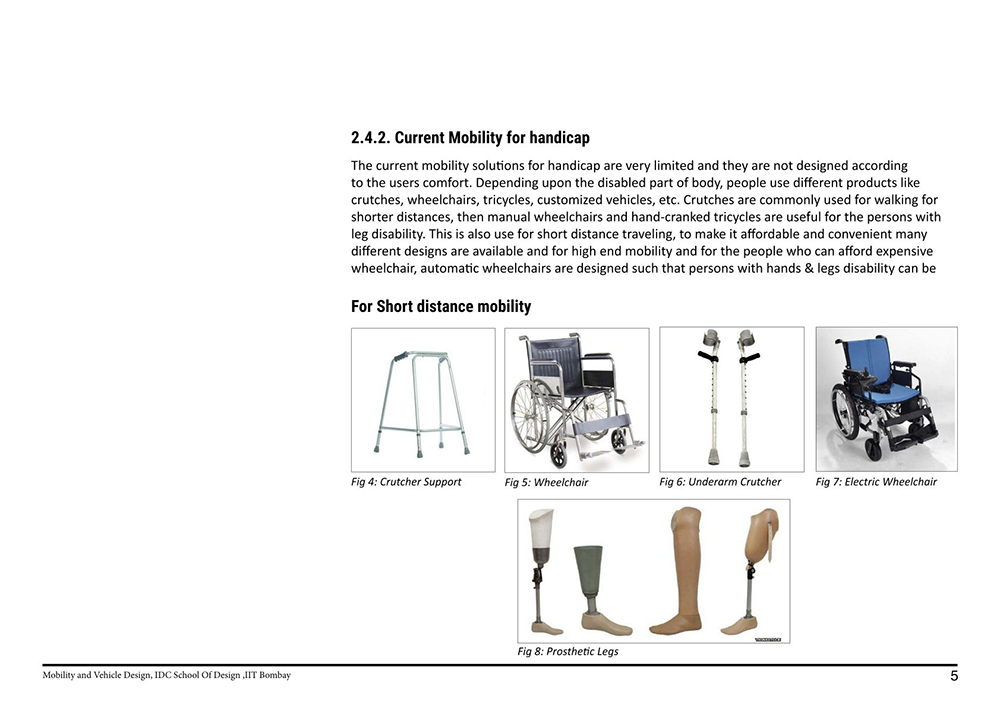 2.4.2. Current Mobility for handicap

The current mobility solutions for handicap are very limited and they are not designed according to the users comfort. Depending upon the disabled part of body, people use different products like crutches, wheelchairs, tricycles, customized vehicles, etc. Crutches are commonly used for walking for shorter distances, then manual wheelchairs and hand-cranked tricycles are useful for the persons with leg disability. This is also use for short distance traveling, to make it affordable and convenient many different designs are available and for high end mobility and for the people who can afford expensive wheelchair, automatic wheelchairs are designed such that persons with hands & legs disability can be

For Short distance mobility

Fig 4: Crutcher Support

Fig 5: Wheelchair

Fig 6: Underarm Crutcher

Fig 7: Electric Wheelchair

Fig 8: Prosthetic Legs

Mobility and Vehicle Design, IDC School Of Design ,IIT Bombay

5