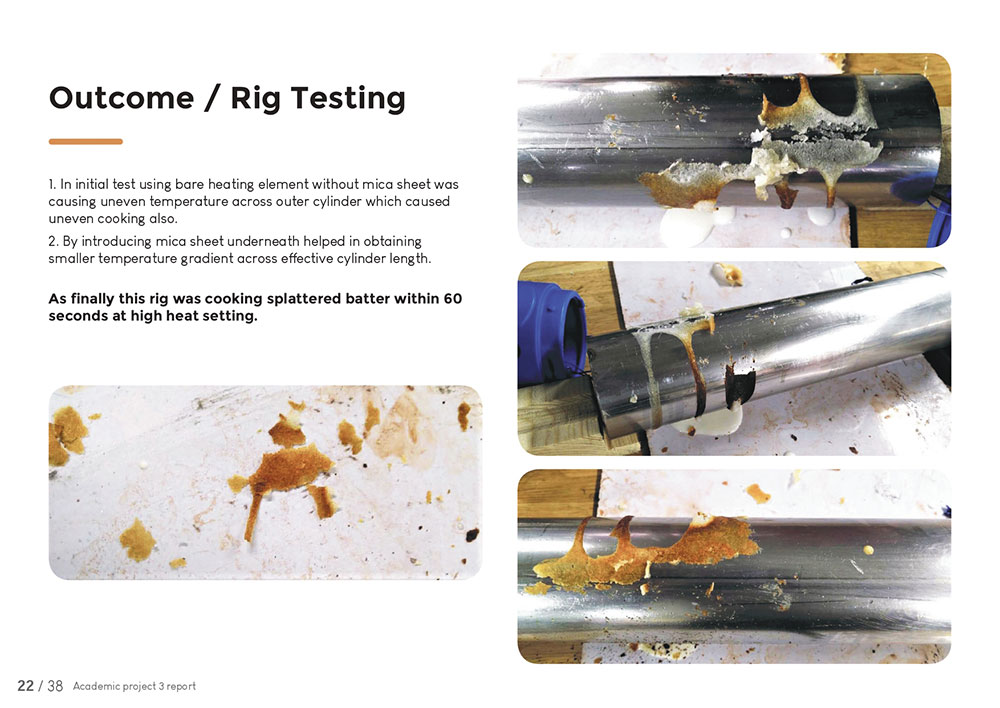 Outcome / Rig Testing

1. In initial test using bare heating element without mica sheet was causing uneven temperature across outer cylinder which caused uneven cooking also.

2. By introducing mica sheet underneath helped in obtaining smaller temperature gradient across effective cylinder length.

As finally this rig was cooking splattered batter within 60 seconds at high heat setting.

22 / 38 Academic project 3 report