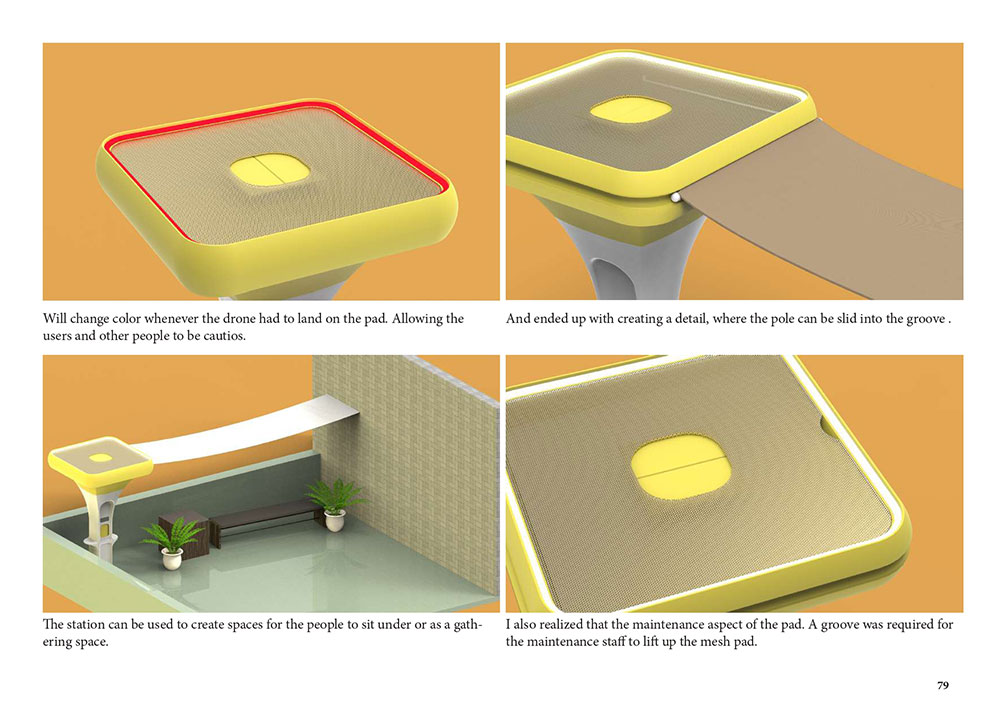 Will change color whenever the drone had to land on the pad. Allowing the users and other people to be cautios.

And ended up with creating a detail, where the pole can be slid into the groove .

The station can be used to create spaces for the people to sit under or as a gathering space.

I also realized that the maintenance aspect of the pad. A groove was required for the maintenance staff to lift up the mesh pad.

79