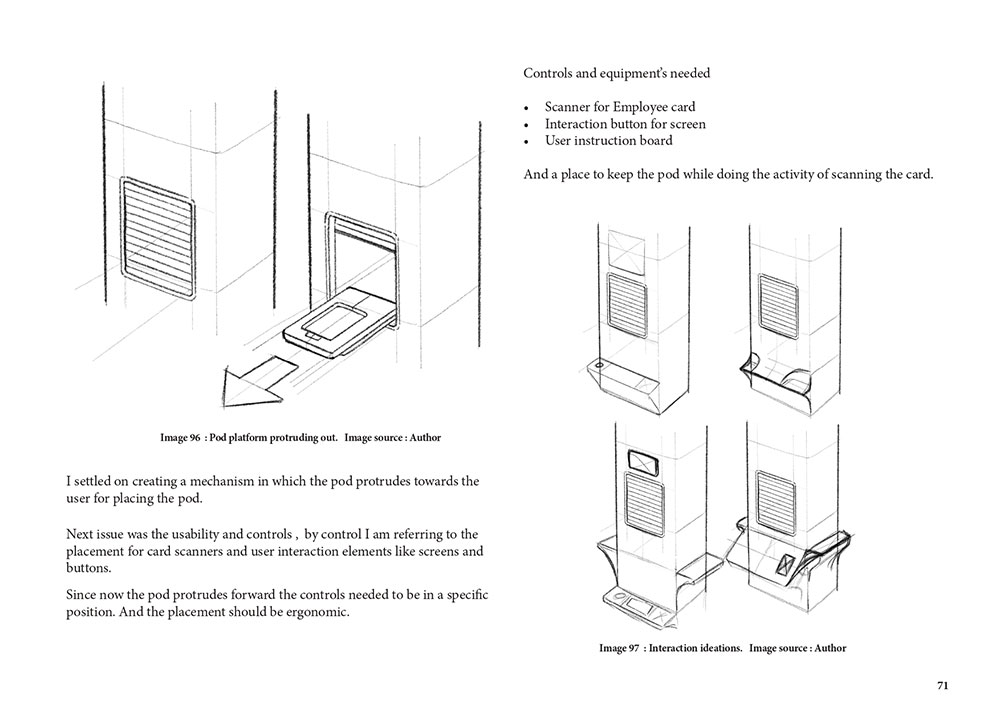 Image 96 : Pod platform protruding out. Image source : Author

I settled on creating a mechanism in which the pod protrudes towards the user for placing the pod.

Next issue was the usability and controls , by control I am referring to the placement for card scanners and user interaction elements like screens and buttons.

Since now the pod protrudes forward the controls needed to be in a specific position. And the placement should be ergonomic.

Controls and equipment's needed

• Scanner for Employee card
• Interaction button for screen
• User instruction board

And a place to keep the pod while doing the activity of scanning the card.

Image 97 : Interaction ideations. Image source : Author

71