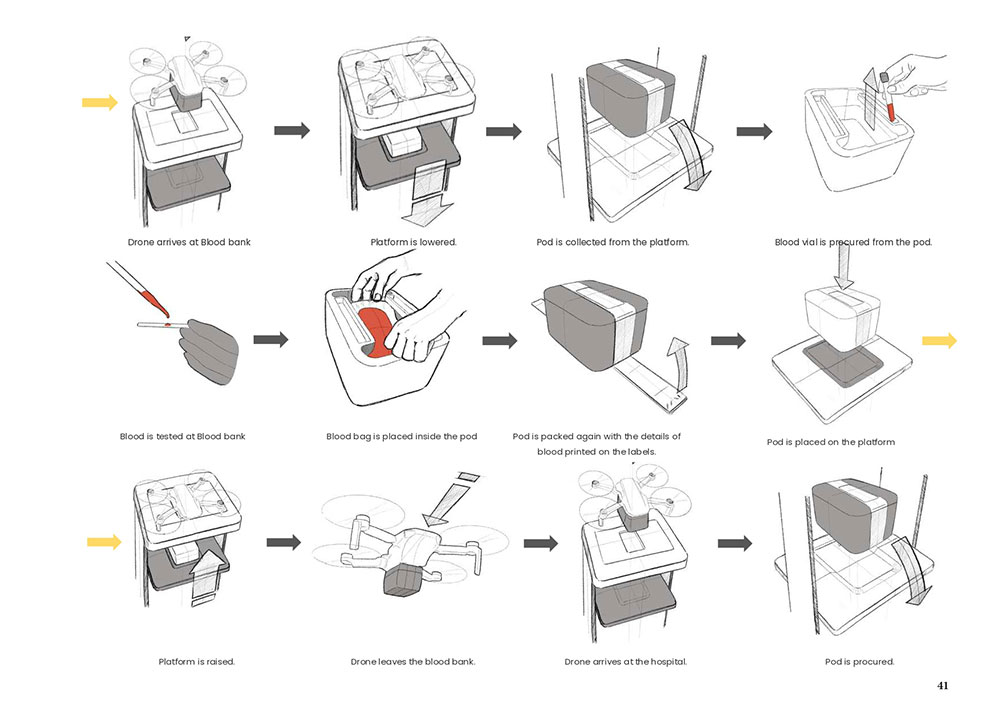 Drone arrives at Blood bank

Platform is lowered.

Pod is collected from the platform.

Blood vial is procured from the pod.

Blood is tested at Blood bank

Blood bag is placed inside the pod

Pod is packed again with the details of blood printed on the labels.

Pod is placed on the platform

Platform is raised.

Drone leaves the blood bank.

Drone arrives at the hospital.

Pod is procured.

41