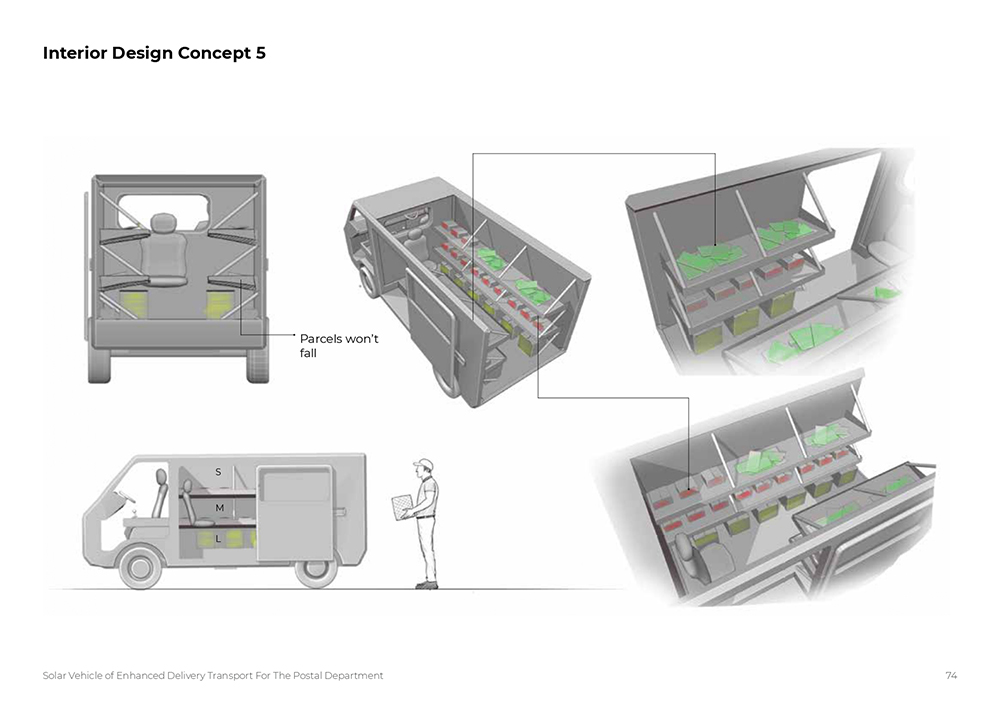 Interior Design Concept 5

Parcels won't fall

S

M

L

Solar Vehicle of Enhanced Delivery Transport For The Postal Department

74