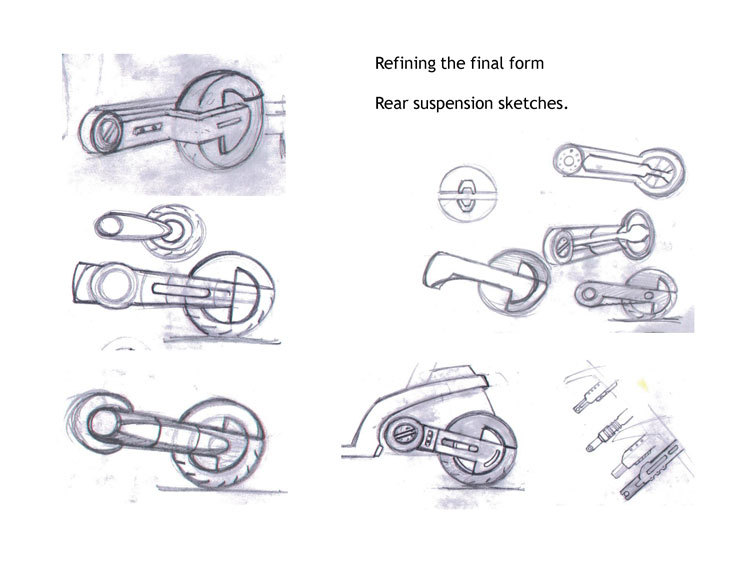 Refining the final form

Rear suspension sketches.