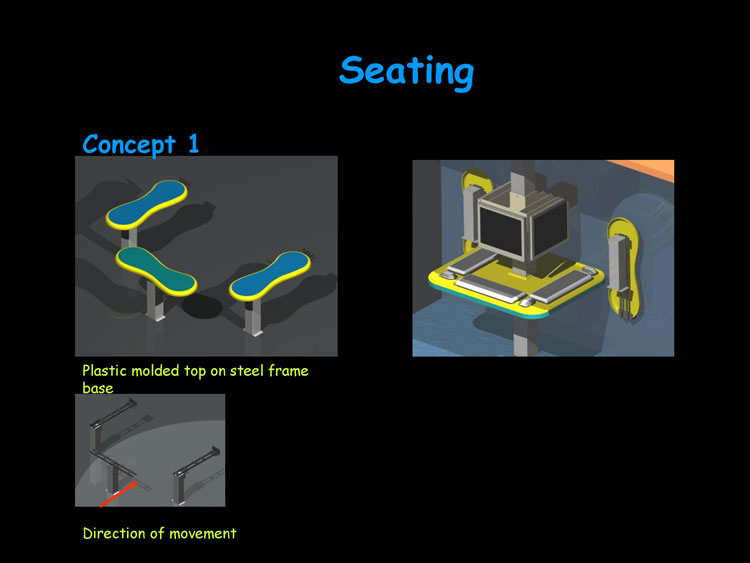 Seating

Concept 1

Plastic molded top on steel frame base

Direction of movement