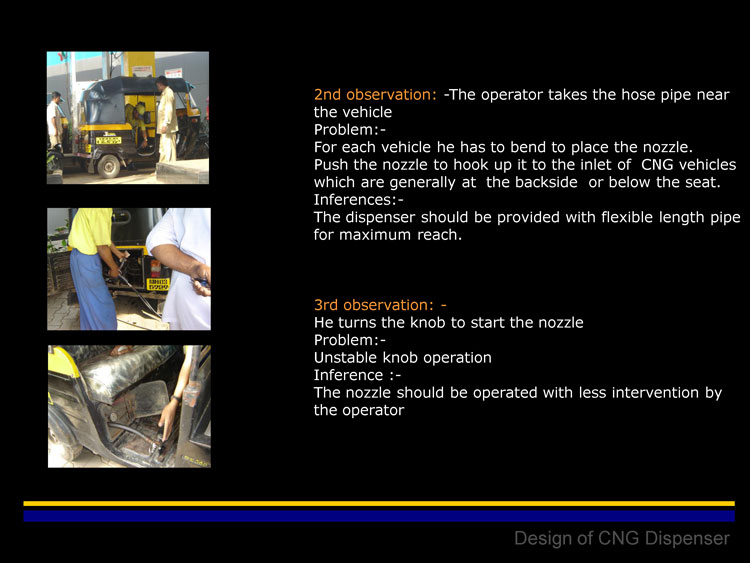 2nd observation: -The operator takes the hose pipe near the vehicle
Problem:-
For each vehicle he has to bend to place the nozzle.
Push the nozzle to hook up it to the inlet of CNG vehicles which are generally at the backside or below the seat.
Inferences:-
The dispenser should be provided with flexible length pipe for maximum reach.

3rd observation: -
He turns the knob to start the nozzle
Problem:-
Unstable knob operation
Inference :-
The nozzle should be operated with less intervention by the operator

Design of CNG Dispenser