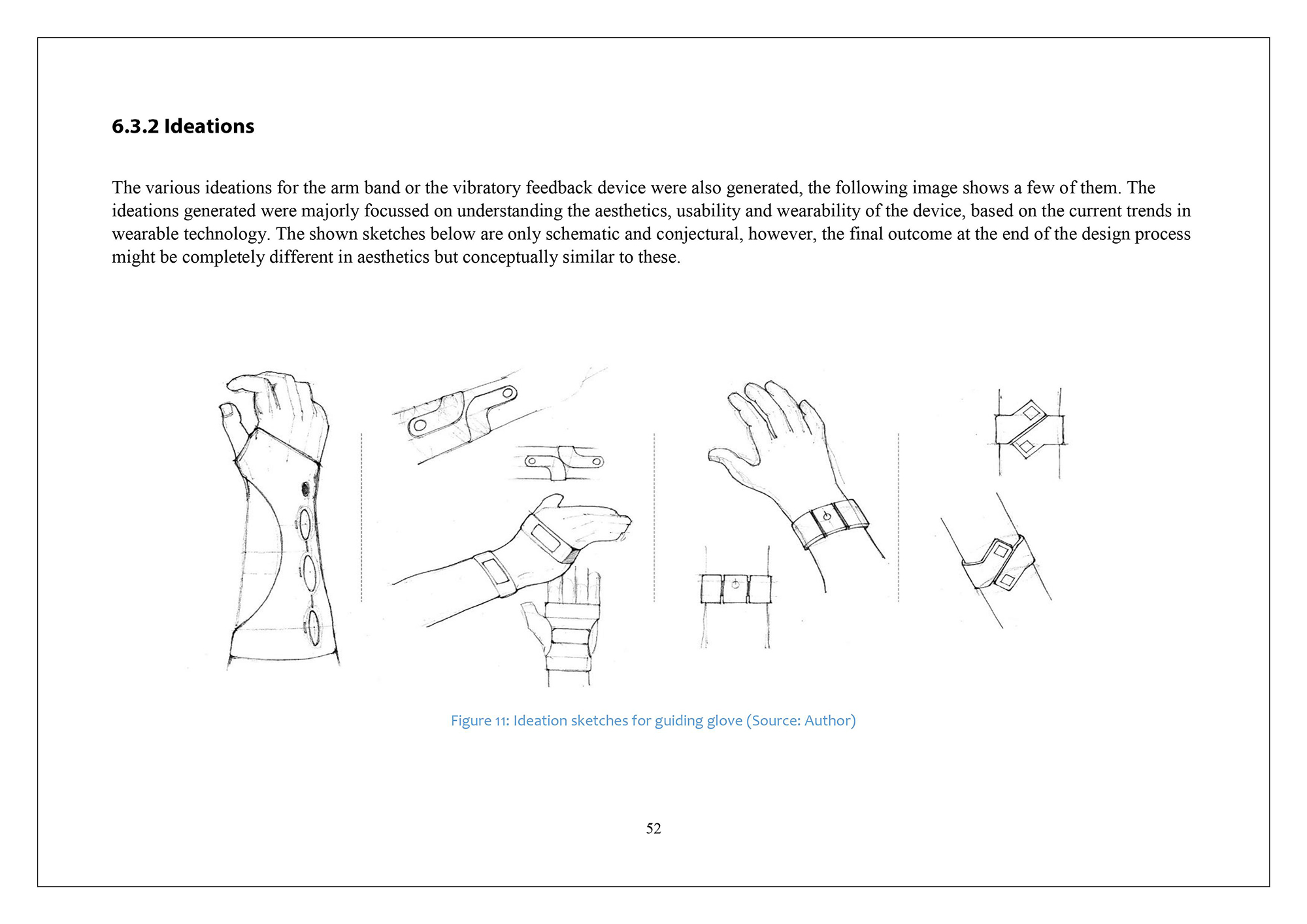 6.3.2 Ideations

The various ideations for the arm band or the vibratory feedback device were also generated, the following image shows a few of them. The ideations generated were majorly focussed on understanding the aesthetics, usability and wearability of the device, based on the current trends in wearable technology. The shown sketches below are only schematic and conjectural, however, the final outcome at the end of the design process might be completely different in aesthetics but conceptually similar to these.

Figure 11: Ideation sketches for guiding glove (Source: Author)

52