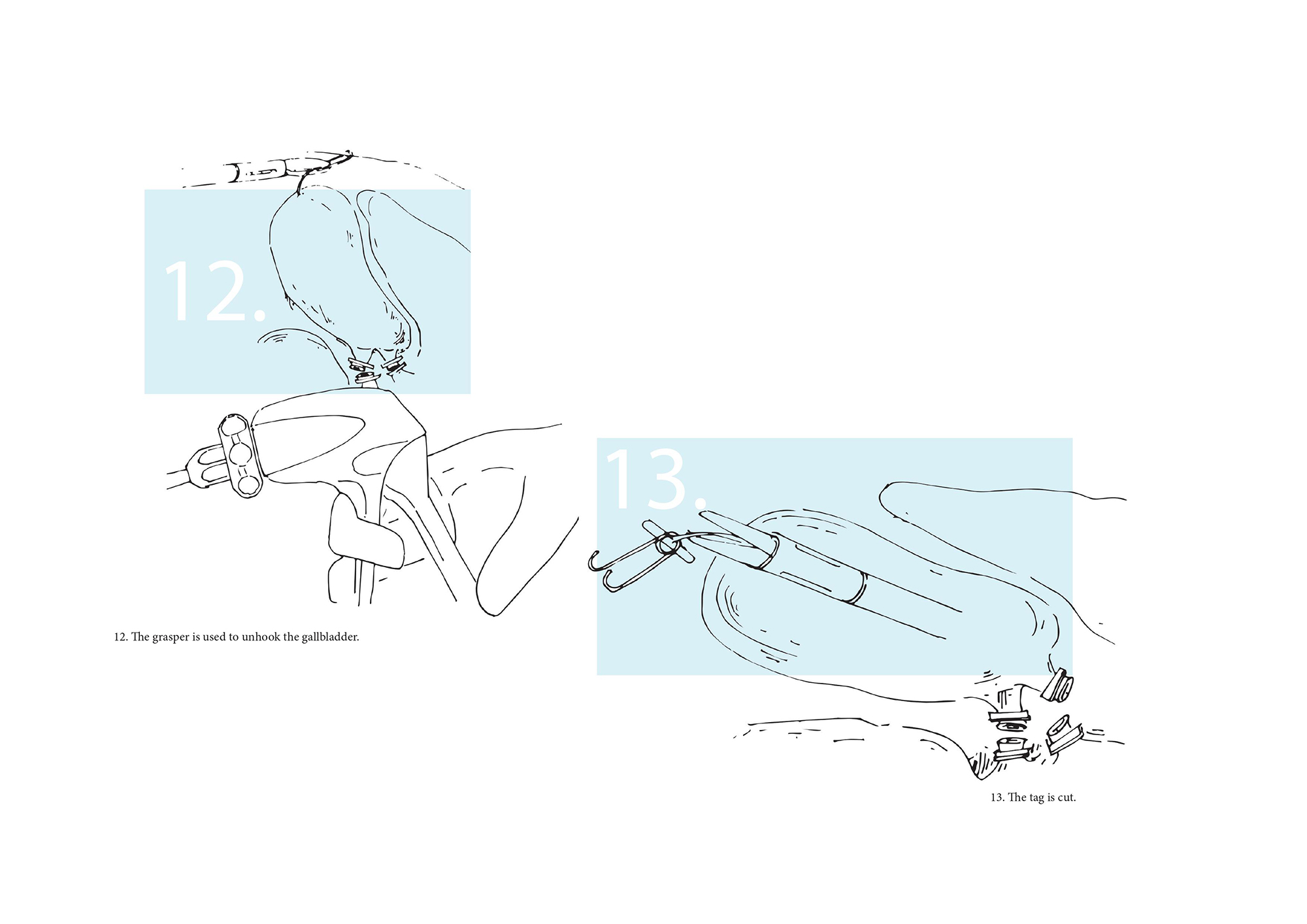 12.

12. The grasper is used to unhook the gallbladder.

13.

13. The tag is cut.