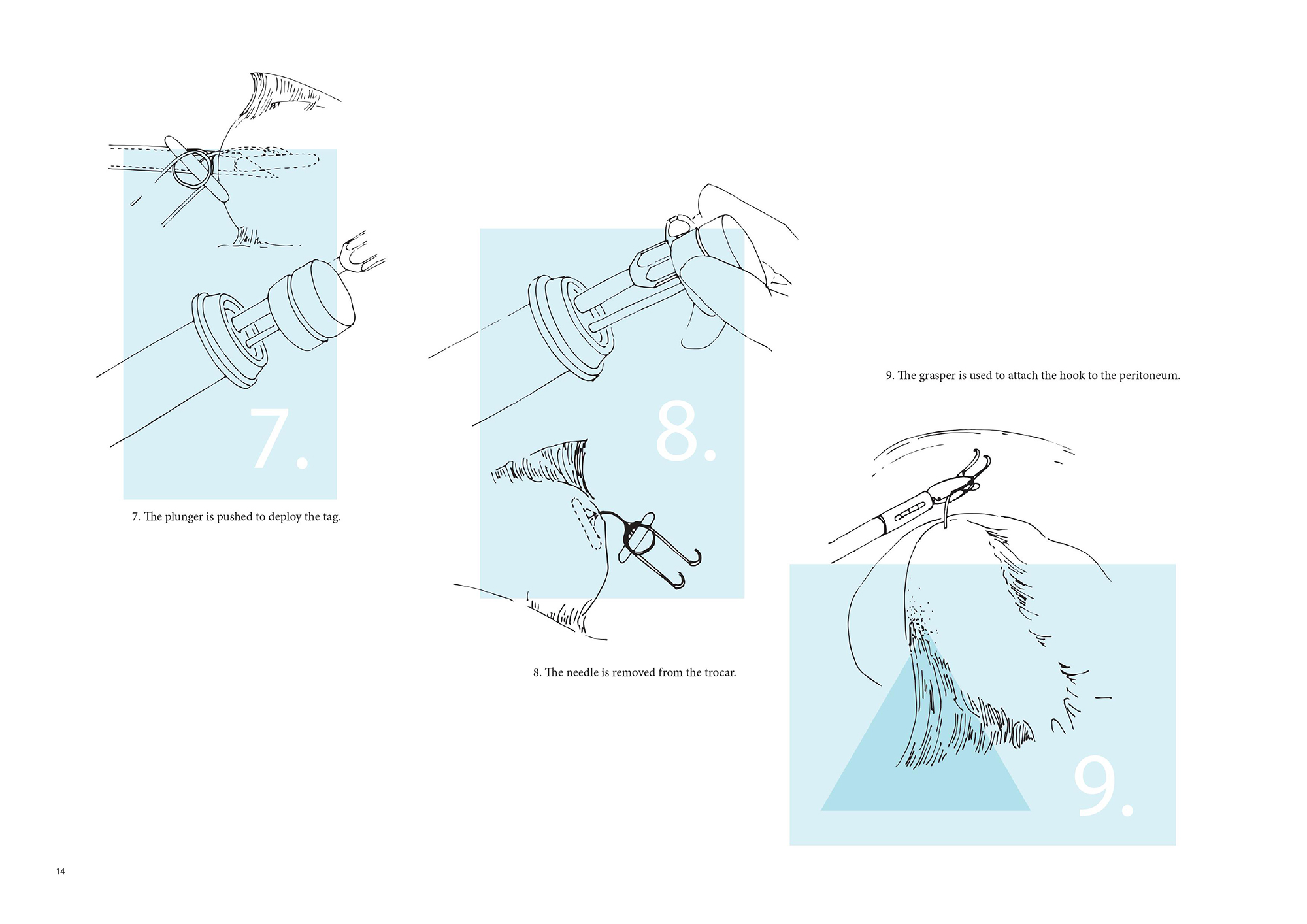 7.

7. The plunger is pushed to deploy the tag.

8.

8. The needle is removed from the trocar.

9. The grasper is used to attach the hook to the peritoneum.

9.

14