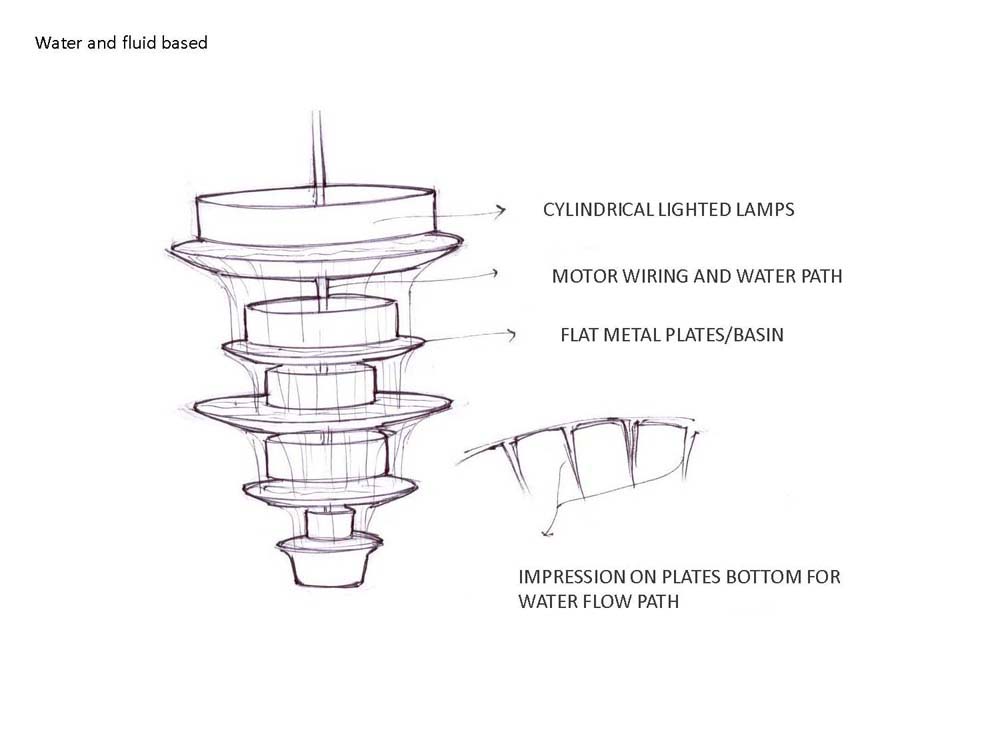 Water and fluid based

CYLINDRICAL LIGHTED LAMPS

MOTOR WIRING AND WATER PATH

FLAT METAL PLATES/BASIN

IMPRESSION ON PLATES BOTTOM FOR WATER FLOW PATH