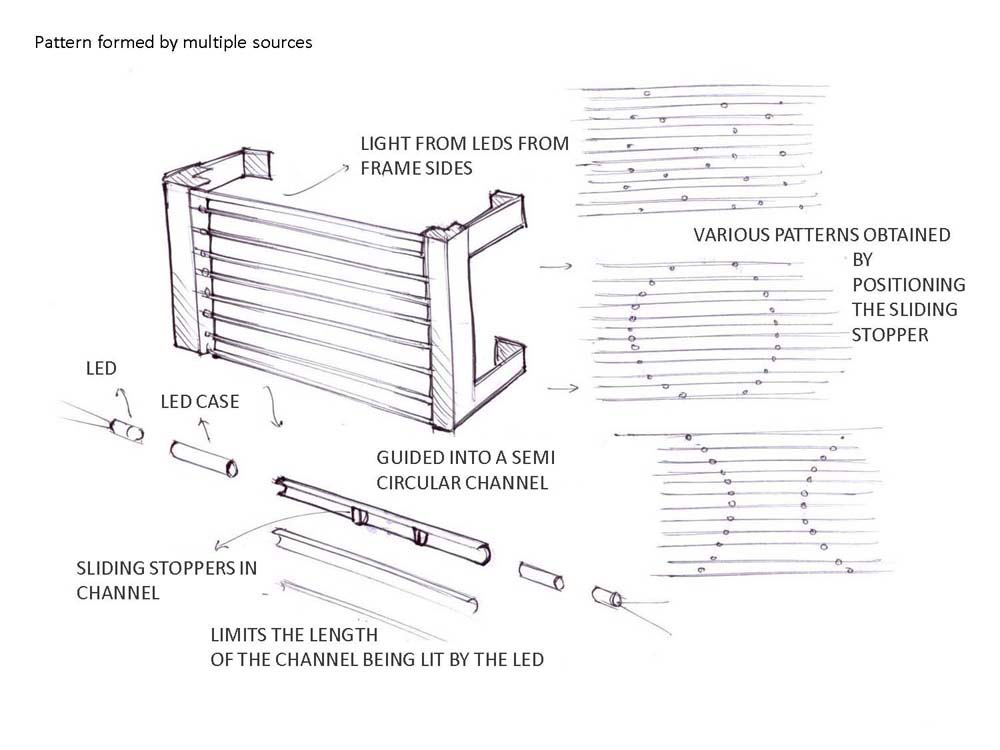 Pattern formed by multiple sources

LIGHT FROM LEDS FROM FRAME SIDES

VARIOUS PATTERNS OBTAINED BY POSITIONING THE SLIDING STOPPER

LED

LED CASE

GUIDED INTO A SEMI CIRCULAR CHANNEL

SLIDING STOPPERS IN CHANNEL

LIMITS THE LENGTH OF THE CHANNEL BEING LIT BY THE LED