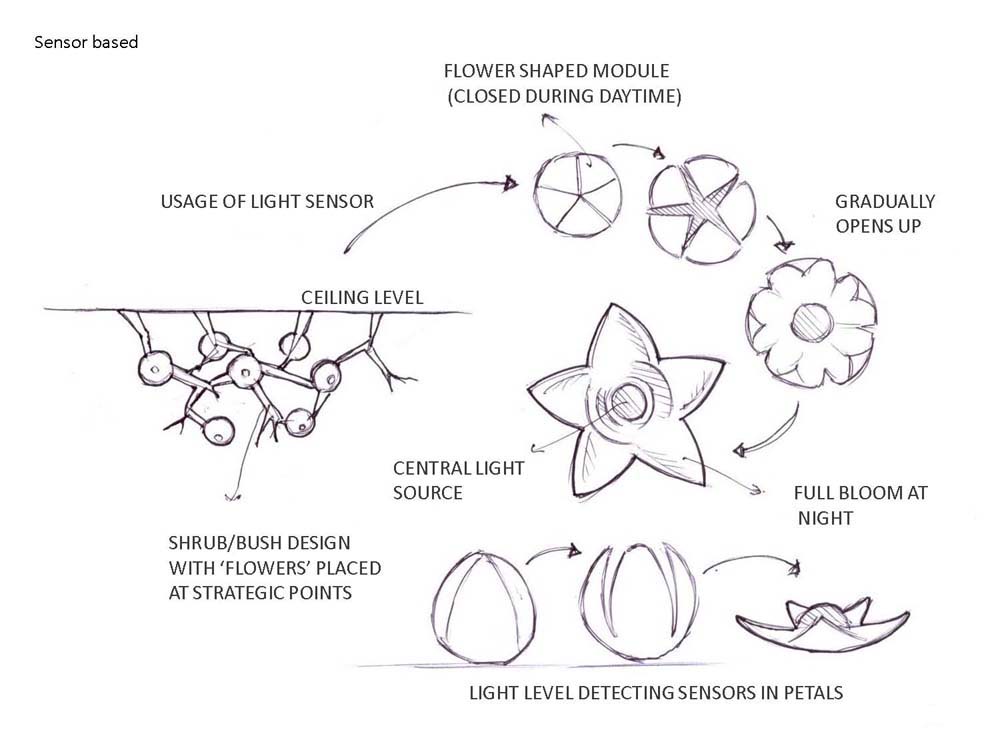 Sensor based

FLOWER SHAPED MODULE (CLOSED DURING DAYTIME)

USAGE OF LIGHT SENSOR

GRADUALLY OPENS UP

CEILING LEVEL

CENTRAL LIGHT SOURCE

FULL BLOOM AT NIGHT

SHRUB/BUSH DESIGN WITH 'FLOWERS' PLACED AT STRATEGIC POINTS

LIGHT LEVEL DETECTING SENSORS IN PETALS