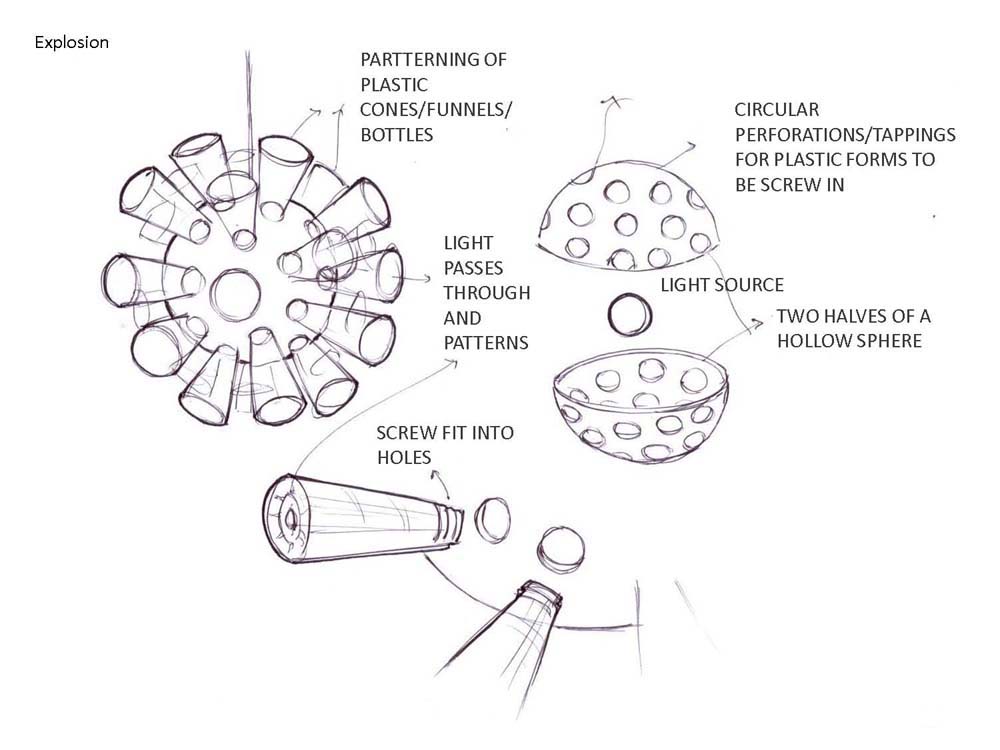 Explosion

PARTTERNING OF PLASTIC CONES/FUNNELS/ BOTTLES

CIRCULAR PERFORATIONS/TAPPINGS FOR PLASTIC FORMS TO BE SCREW IN

LIGHT PASSES THROUGH AND PATTERNS

LIGHT SOURCE

TWO HALVES OF A HOLLOW SPHERE

SCREW FIT INTO HOLES