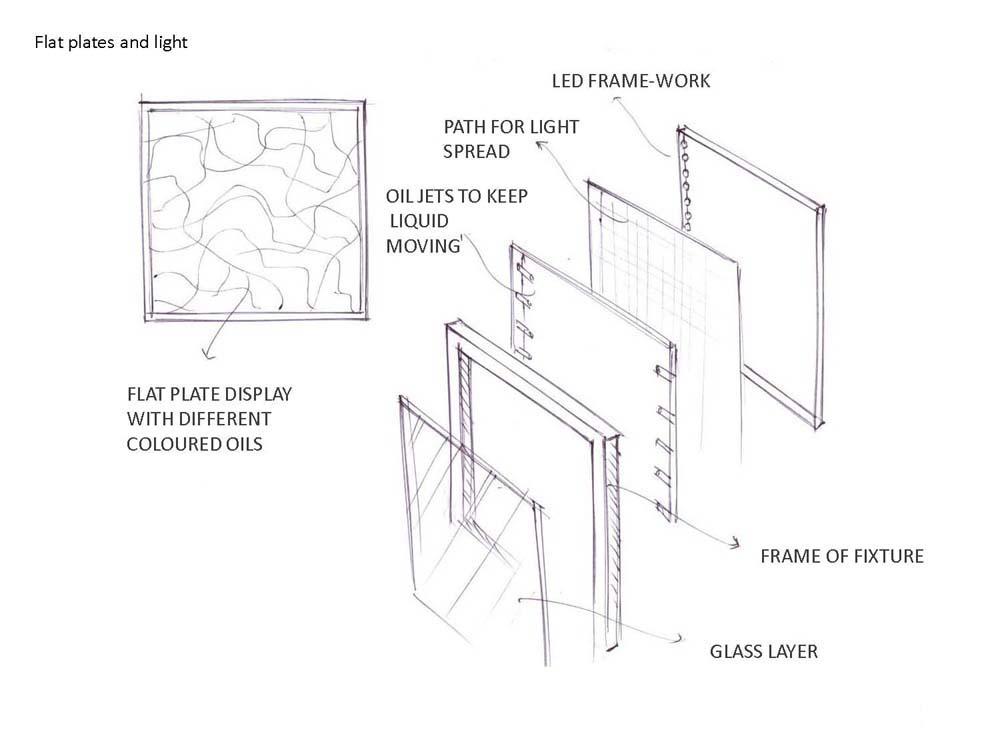 Flat plates and light

LED FRAME-WORK

PATH FOR LIGHT SPREAD

OIL JETS TO KEEP LIQUID MOVING

FLAT PLATE DISPLAY WITH DIFFERENT COLOURED OILS

FRAME OF FIXTURE

GLASS LAYER