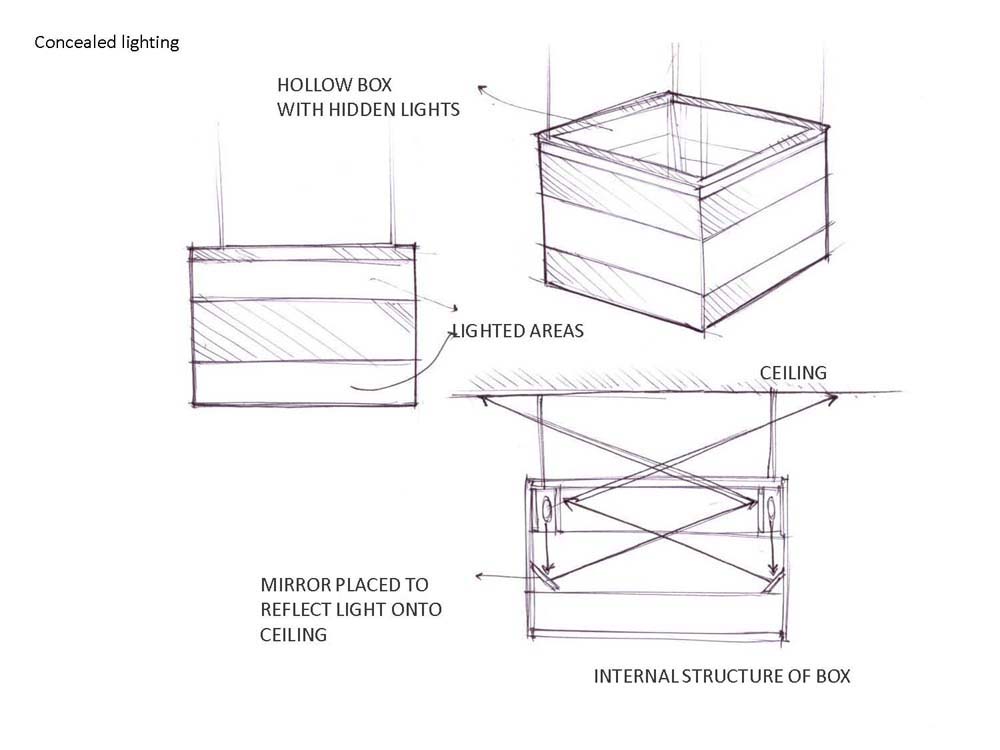 Concealed lighting

HOLLOW BOX
WITH HIDDEN LIGHTS

LIGHTED AREAS

CEILING

MIRROR PLACED TO
REFLECT LIGHT ONTO
CEILING

INTERNAL STRUCTURE OF BOX