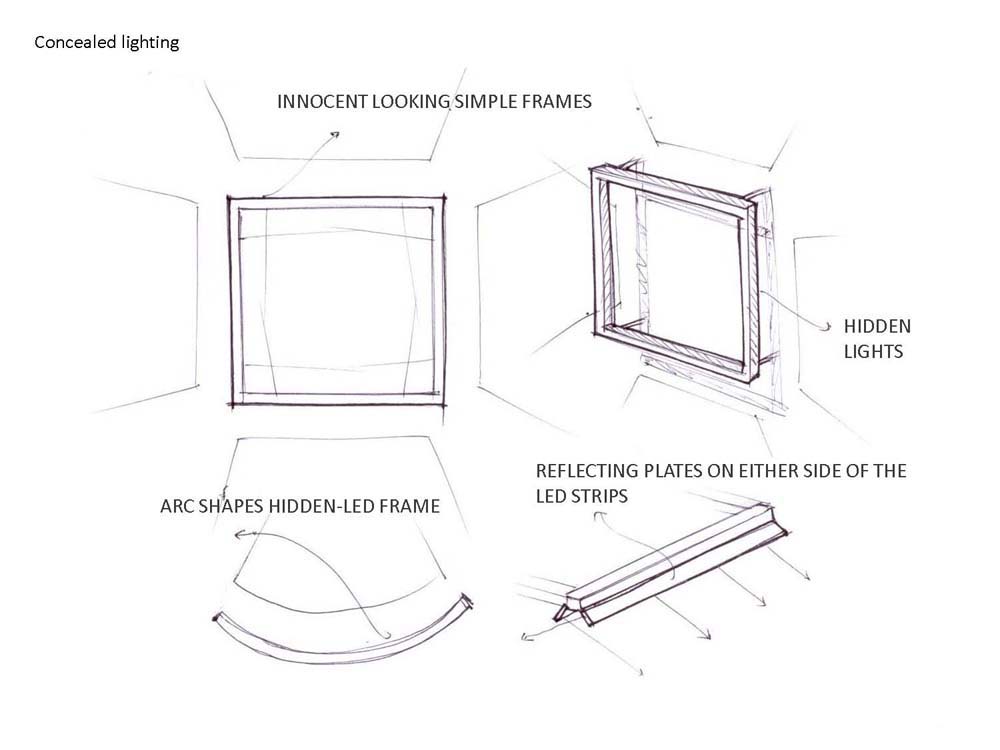 Concealed lighting

INNOCENT LOOKING SIMPLE FRAMES

HIDDEN LIGHTS

REFLECTING PLATES ON EITHER SIDE OF THE LED STRIPS

ARC SHAPES HIDDEN-LED FRAME