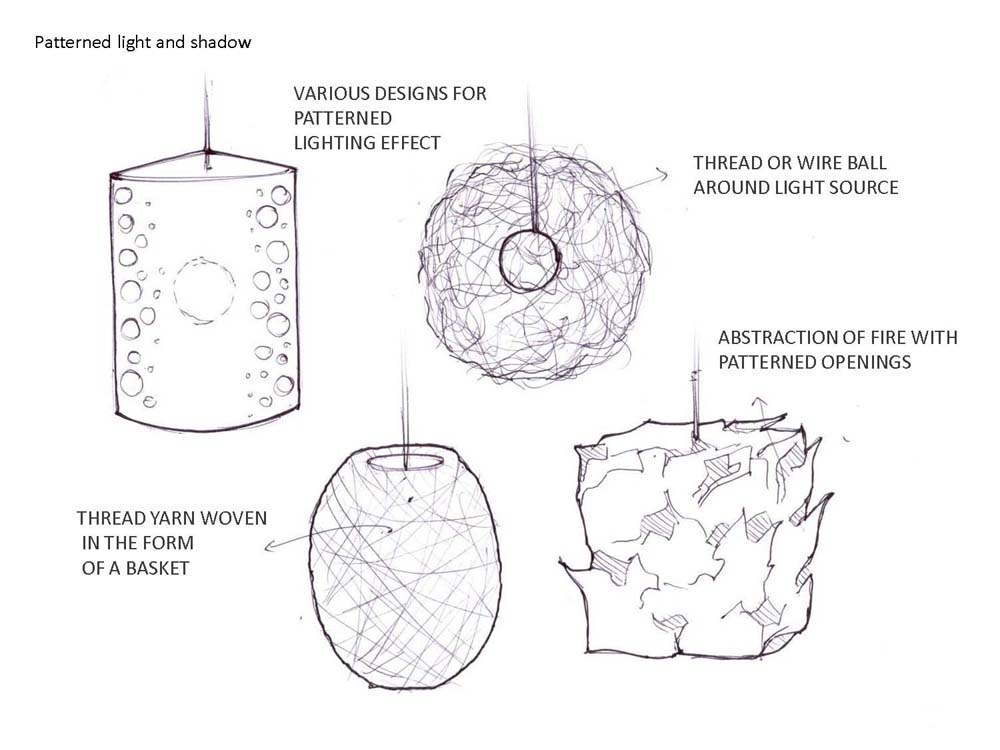 Patterned light and shadow

VARIOUS DESIGNS FOR PATTERNED LIGHTING EFFECT

THREAD OR WIRE BALL AROUND LIGHT SOURCE

ABSTRACTION OF FIRE WITH PATTERNED OPENINGS

THREAD YARN WOVEN IN THE FORM OF A BASKET