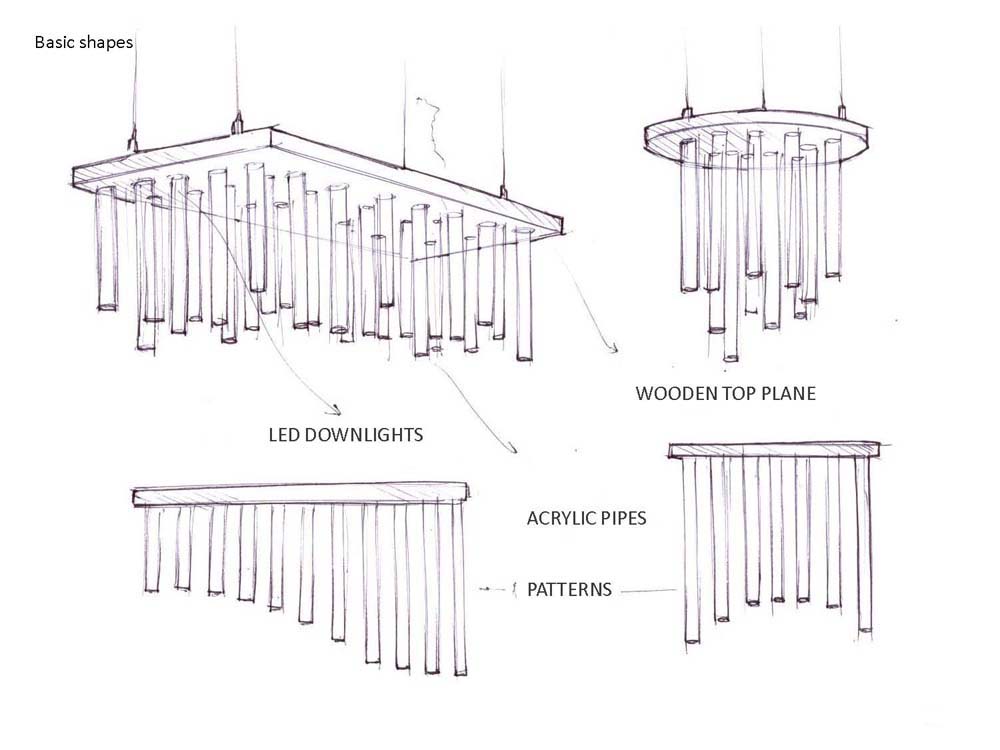 Basic shapes

WOODEN TOP PLANE

LED DOWNLIGHTS

ACRYLIC PIPES

PATTERNS