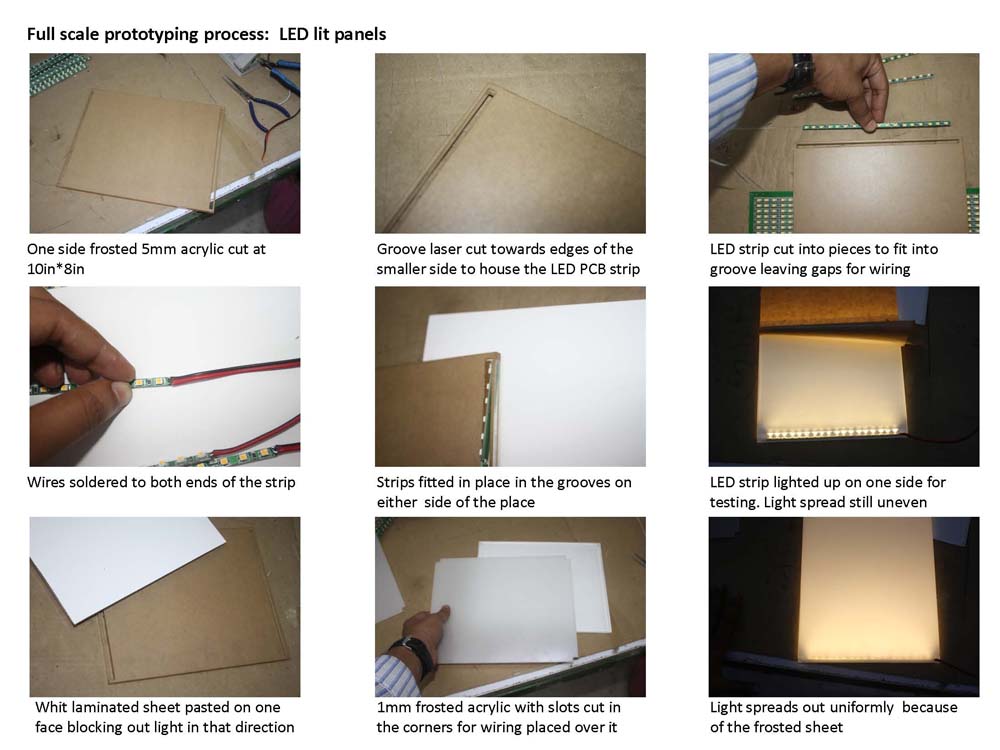 Full scale prototyping process: LED lit panels

One side frosted 5mm acrylic cut at 10in*8in

Groove laser cut towards edges of the smaller side to house the LED PCB strip

LED strip cut into pieces to fit into groove leaving gaps for wiring

Wires soldered to both ends of the strip

Strips fitted in place in the grooves on either side of the place

LED strip lighted up on one side for testing. Light spread still uneven

Whit laminated sheet pasted on one face blocking out light in that direction

1mm frosted acrylic with slots cut in the corners for wiring placed over it

Light spreads out uniformly because of the frosted sheet